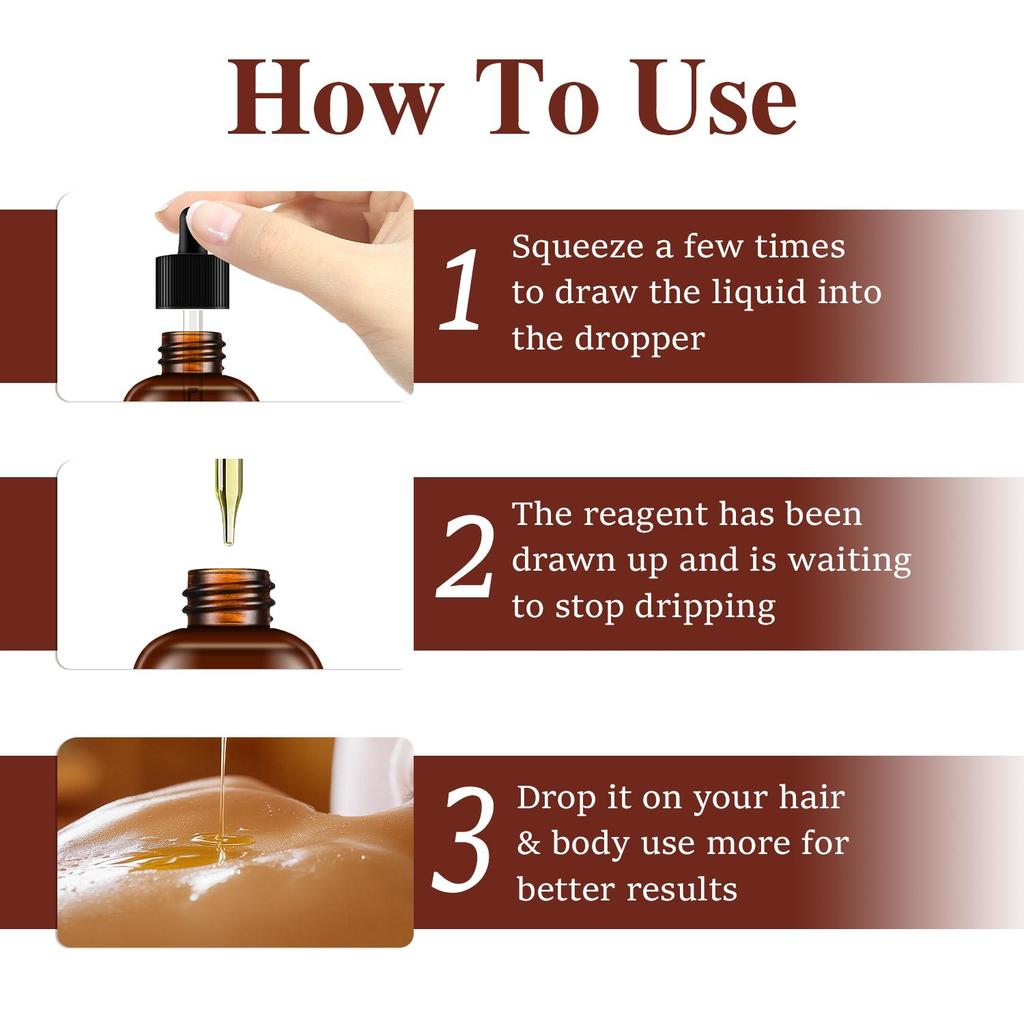 How To Use

1 Squeeze a few times to draw the liquid into the dropper

2 The reagent has been drawn up and is waiting to stop dripping

3 Drop it on your hair & body use more for better results