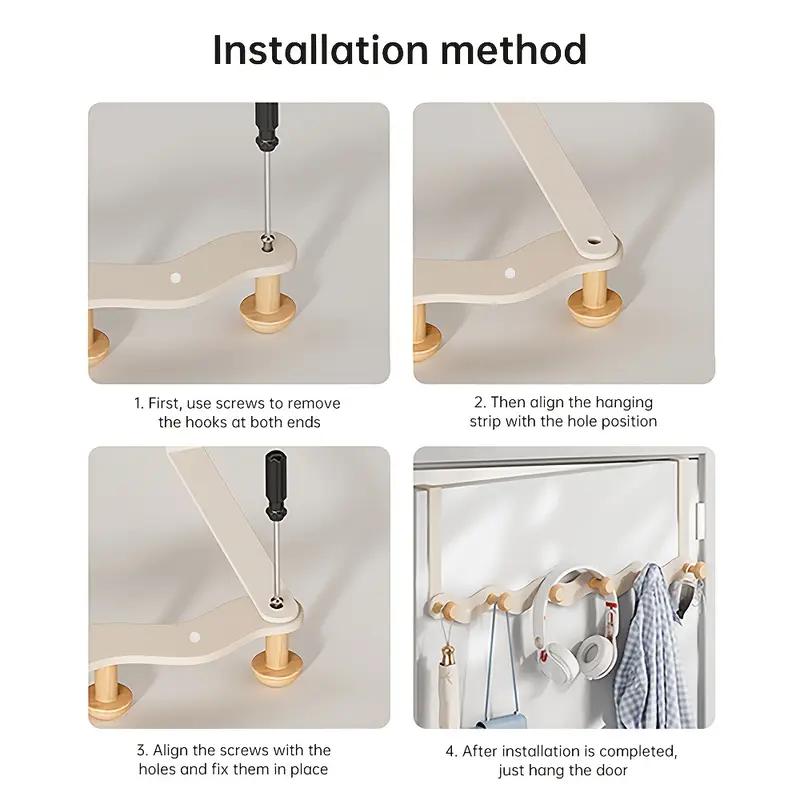 Installation method

1. First, use screws to remove the hooks at both ends

2. Then align the hanging strip with the hole position

3. Align the screws with the holes and fix them in place

4. After installation is completed, just hang the door