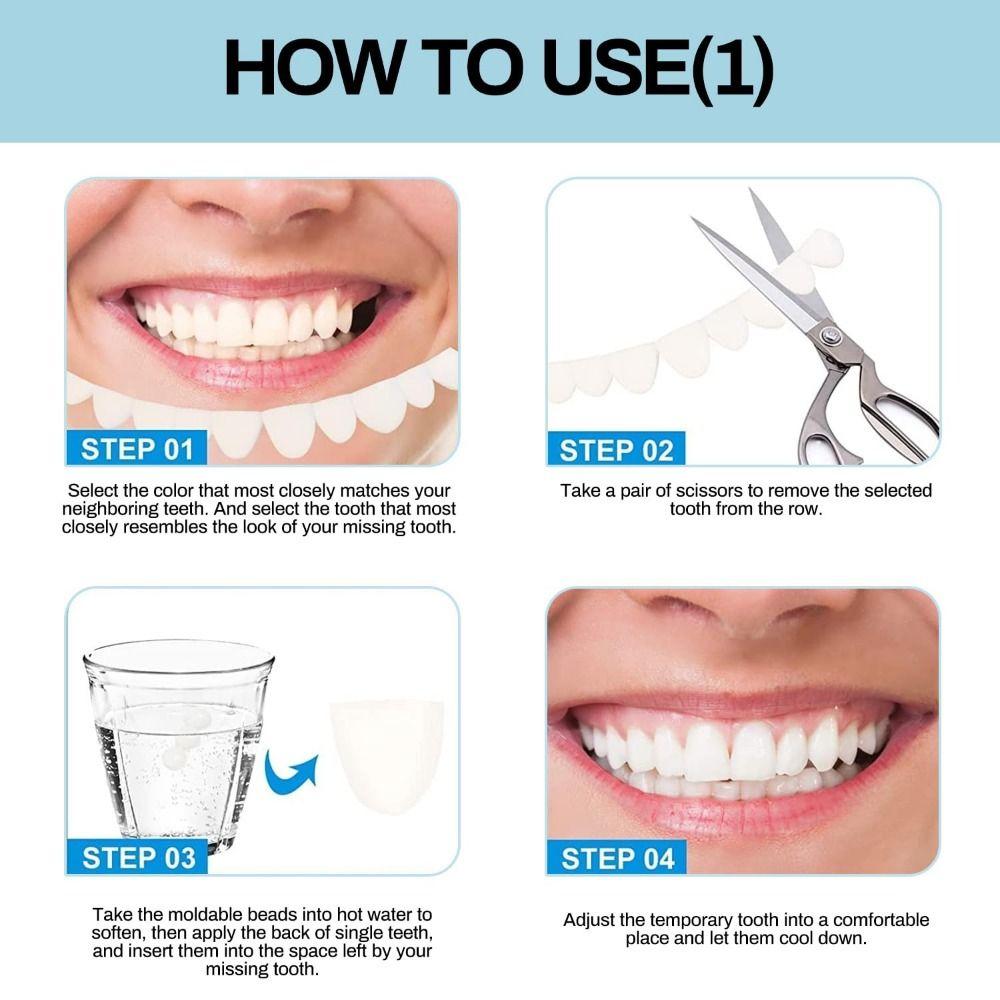 HOW TO USE(1)

STEP 01

Select the color that most closely matches your neighboring teeth. And select the tooth that most closely resembles the look of your missing tooth.

STEP 02

Take a pair of scissors to remove the selected tooth from the row.

STEP 03

Take the moldable beads into hot water to soften, then apply the back of single teeth, and insert them into the space left by your missing tooth.

STEP 04

Adjust the temporary tooth into a comfortable place and let them cool down.