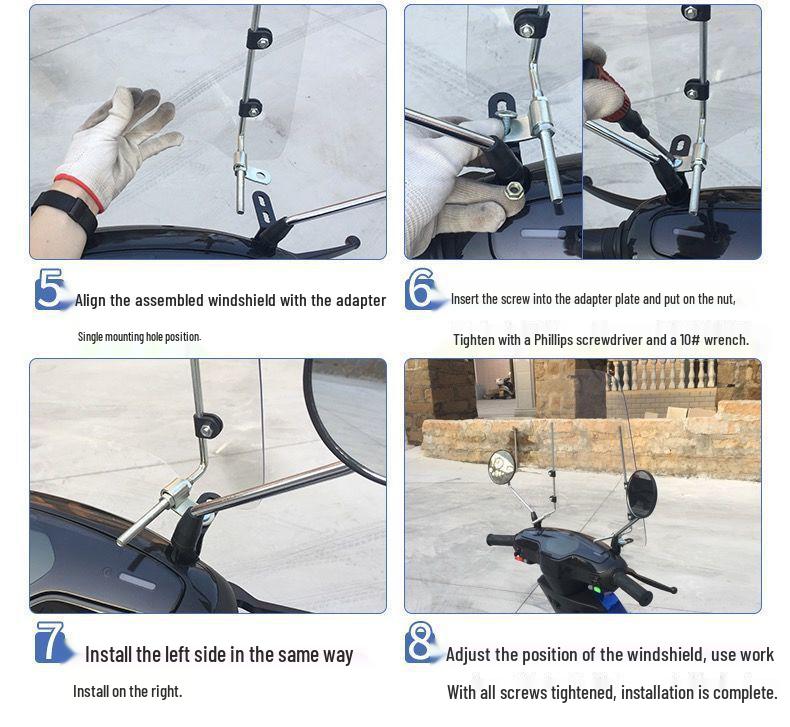 5 Align the assembled windshield with the adapter

Single mounting hole position.

6 Insert the screw into the adapter plate and put on the nut,

Tighten with a Phillips screwdriver and a 10# wrench.

7 Install the left side in the same way

Install on the right.

8 Adjust the position of the windshield, use work

With all screws tightened, installation is complete.