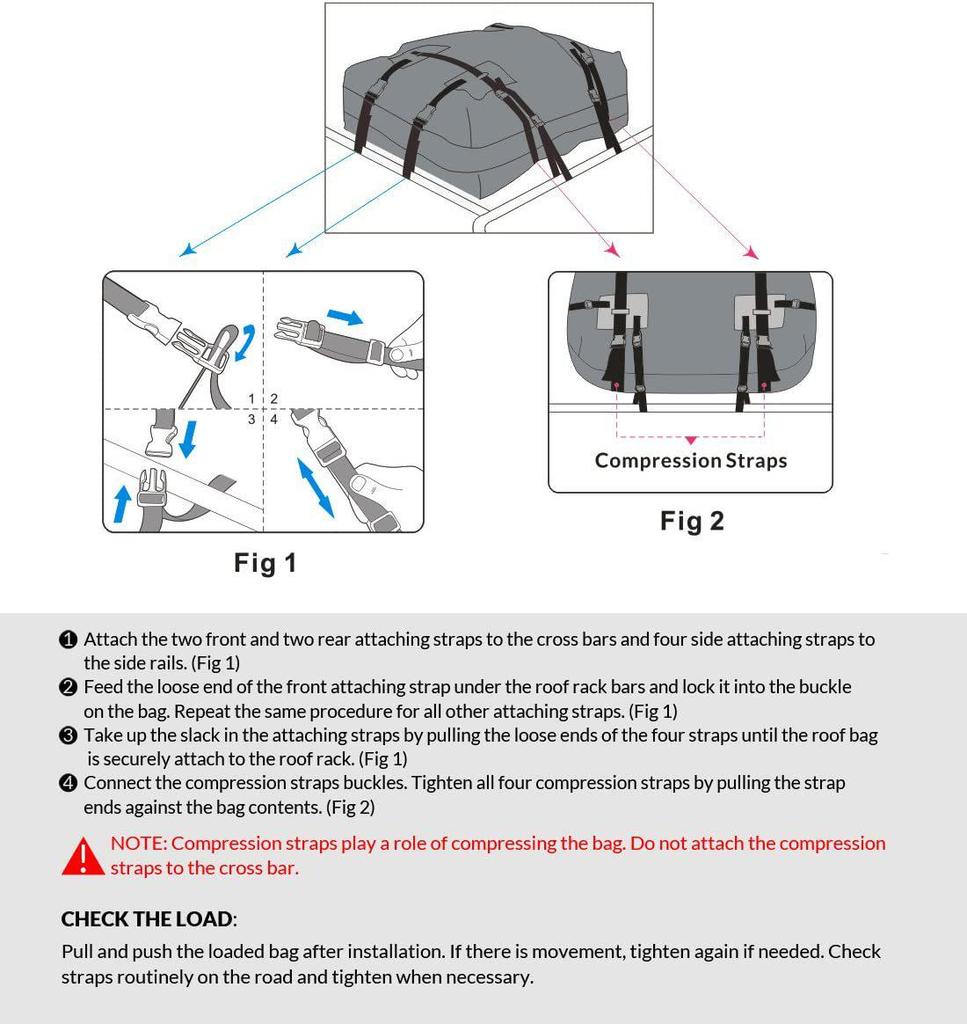 1 2
3 4

Fig 1

Compression Straps

Fig 2

❶ Attach the two front and two rear attaching straps to the cross bars and four side attaching straps to the side rails. (Fig 1)
❷ Feed the loose end of the front attaching strap under the roof rack bars and lock it into the buckle on the bag. Repeat the same procedure for all other attaching straps. (Fig 1)
❸ Take up the slack in the attaching straps by pulling the loose ends of the four straps until the roof bag is securely attach to the roof rack. (Fig 1)
❹ Connect the compression straps buckles. Tighten all four compression straps by pulling the strap ends against the bag contents. (Fig 2)

NOTE: Compression straps play a role of compressing the bag. Do not attach the compression straps to the cross bar.

CHECK THE LOAD:
Pull and push the loaded bag after installation. If there is movement, tighten again if needed. Check straps routinely on the road and tighten when necessary.