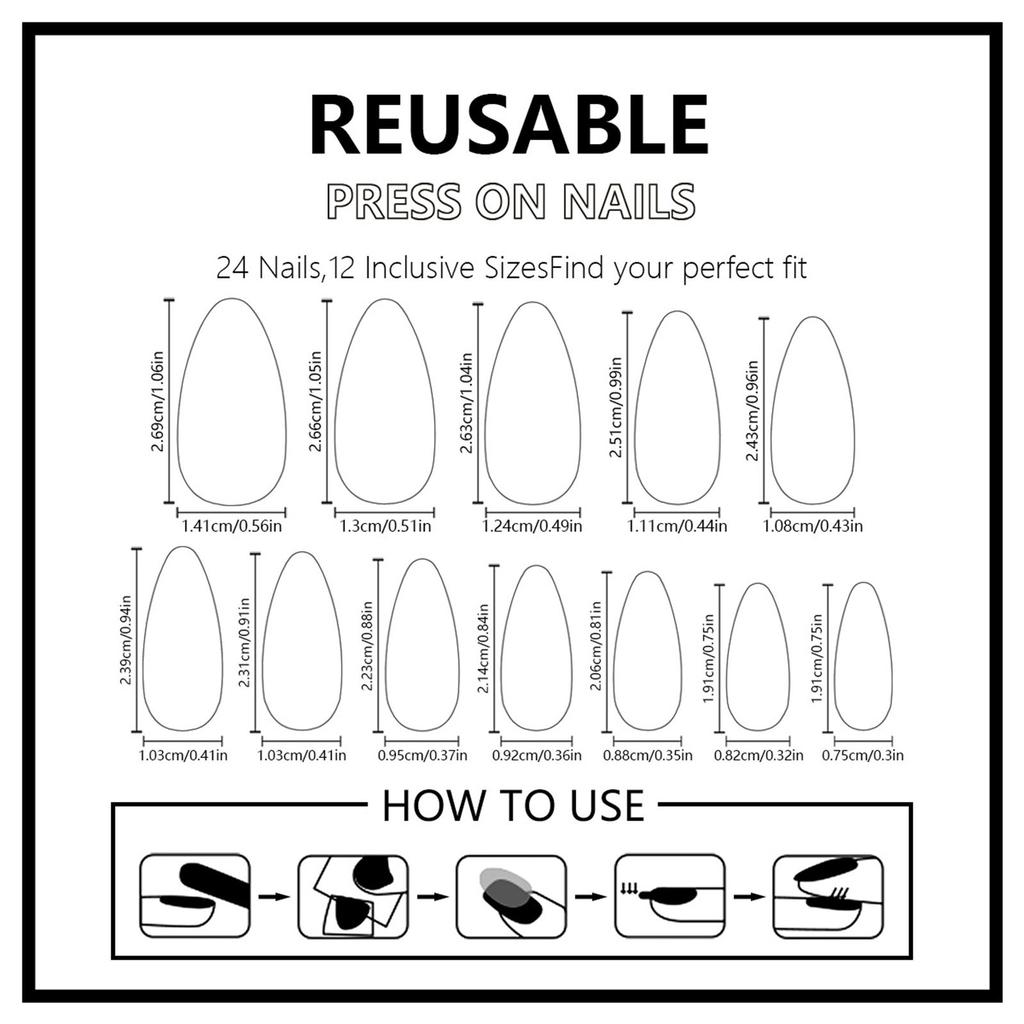 REUSABLE

PRESS ON NAILS

24 Nails,12 Inclusive SizesFind your perfect fit

2.69cm/1.06in
1.41cm/0.56in

2.66cm/1.05in
1.3cm/0.51in

2.63cm/1.04in
1.24cm/0.49in

2.51cm/0.99in
1.11cm/0.44in

2.43cm/0.96in
1.08cm/0.43in

2.39cm/0.94in
1.03cm/0.41in

2.31cm/0.91in
1.03cm/0.41in

2.23cm/0.88in
0.95cm/0.37in

2.14cm/0.84in
0.92cm/0.36in

2.06cm/0.81in
0.88cm/0.35in

1.91cm/0.75in
0.82cm/0.32in

1.91cm/0.75in
0.75cm/0.3in

HOW TO USE