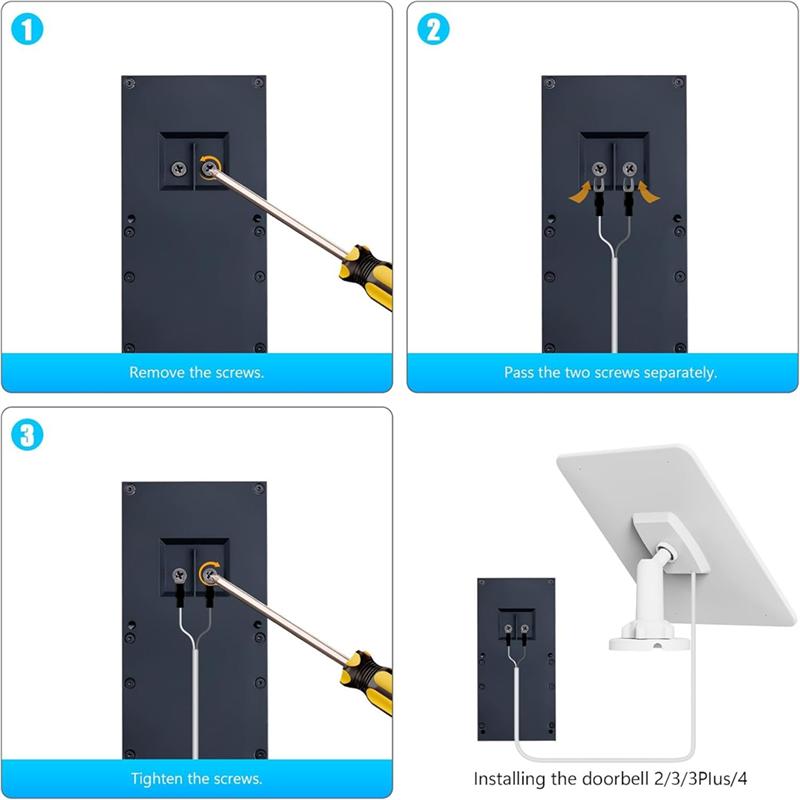 1

Remove the screws.

2

Pass the two screws separately.

3

Tighten the screws.

Installing the doorbell 2/3/3Plus/4