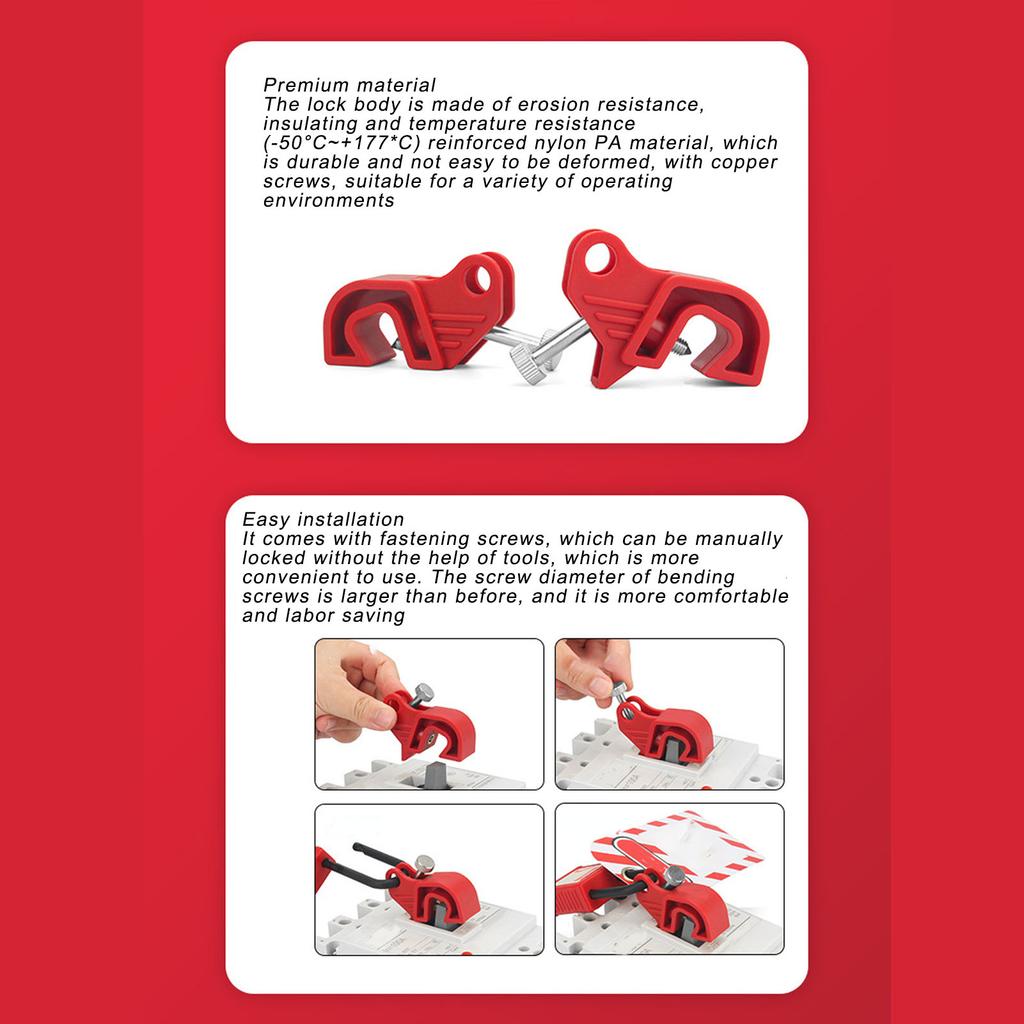 Premium material
The lock body is made of erosion resistance, insulating and temperature resistance (-50°C~+177*C) reinforced nylon PA material, which is durable and not easy to be deformed, with copper screws, suitable for a variety of operating environments

Easy installation
It comes with fastening screws, which can be manually locked without the help of tools, which is more convenient to use. The screw diameter of bending screws is larger than before, and it is more comfortable and labor saving