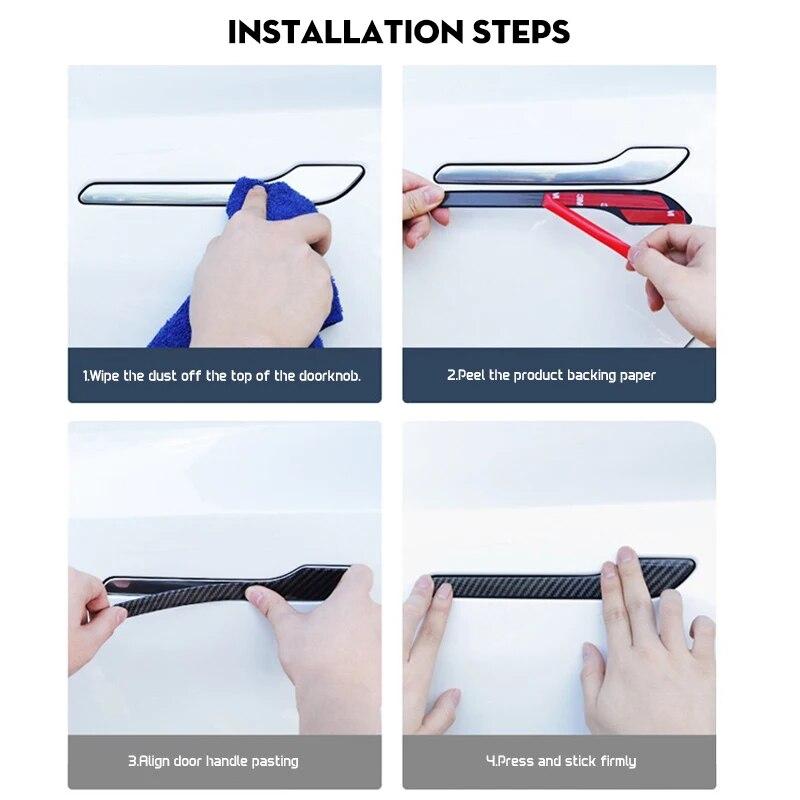 INSTALLATION STEPS

1.Wipe the dust off the top of the doorknob.

2.Peel the product backing paper

3.Align door handle pasting

4.Press and stick firmly