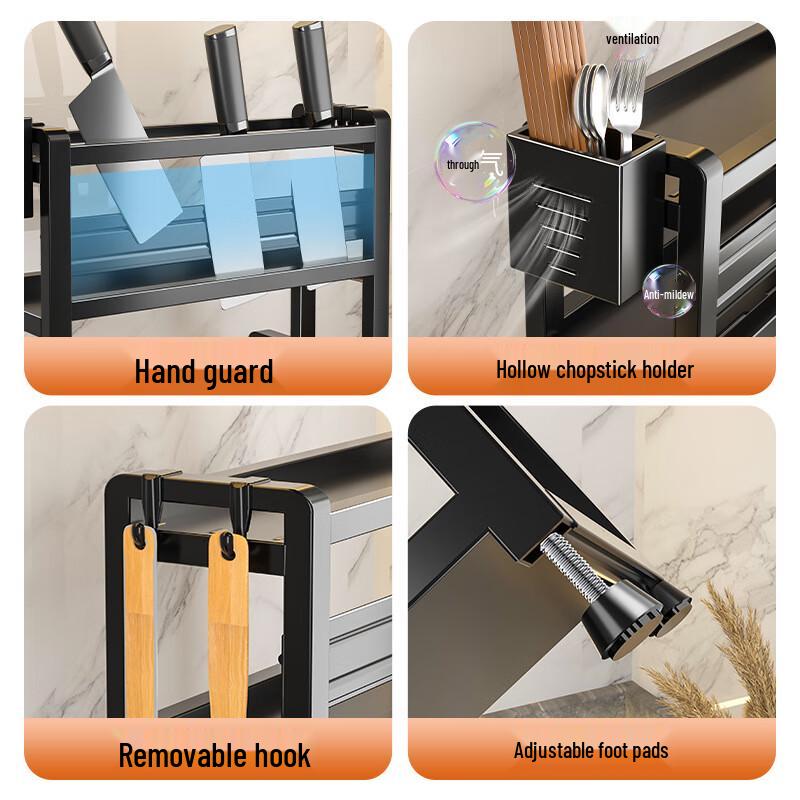 Hand guard

ventilation

through 气

Anti-mildew

Hollow chopstick holder

Removable hook

Adjustable foot pads