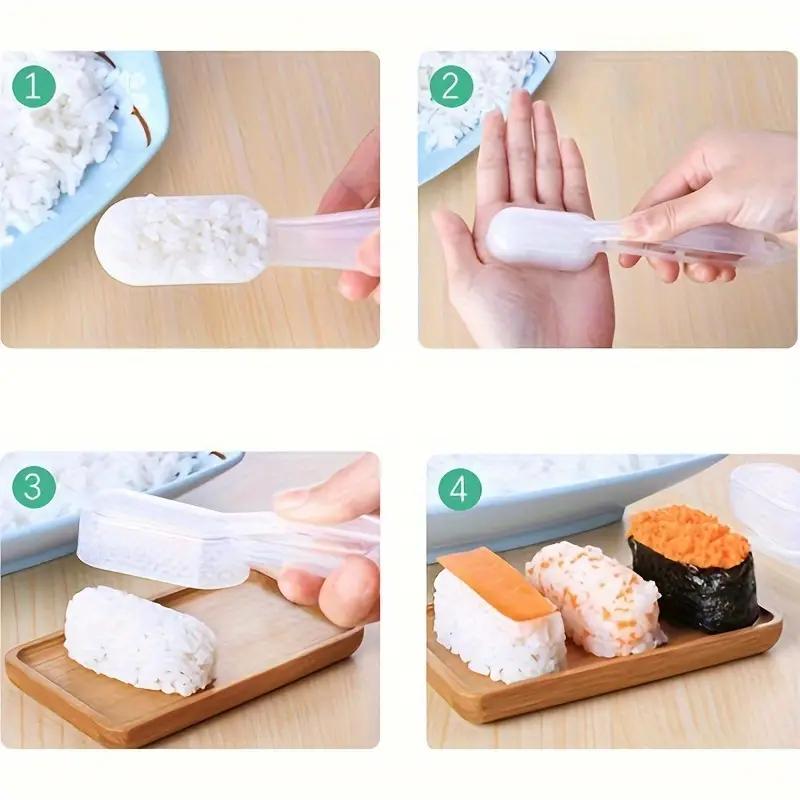 1

2

3

4