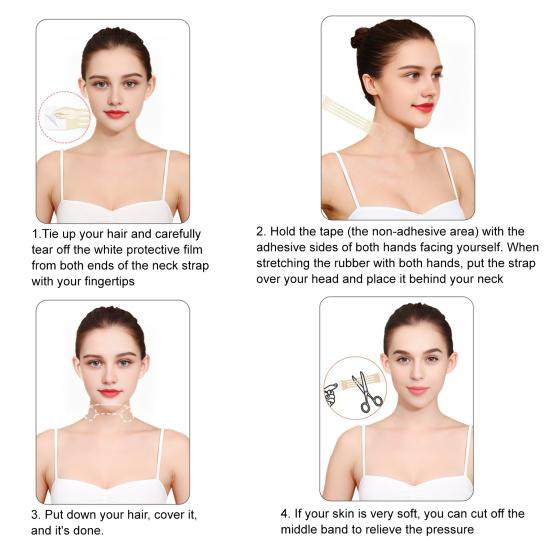 1.Tie up your hair and carefully tear off the white protective film from both ends of the neck strap with your fingertips

2. Hold the tape (the non-adhesive area) with the adhesive sides of both hands facing yourself. When stretching the rubber with both hands, put the strap over your head and place it behind your neck

3. Put down your hair, cover it, and it's done.

4. If your skin is very soft, you can cut off the middle band to relieve the pressure