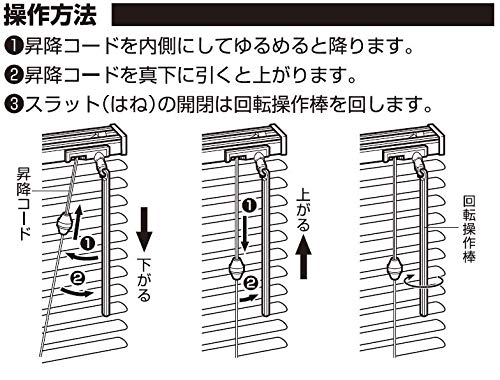 操作方法

❶昇降コードを内側にしてゆるめると降ります。

❷昇降コードを真下に引くと上がります。

❸スラット（はね）の開閉は回転操作棒を回します。

昇降コード

❶

❷

下がる

❶

❷

上がる

回転操作棒