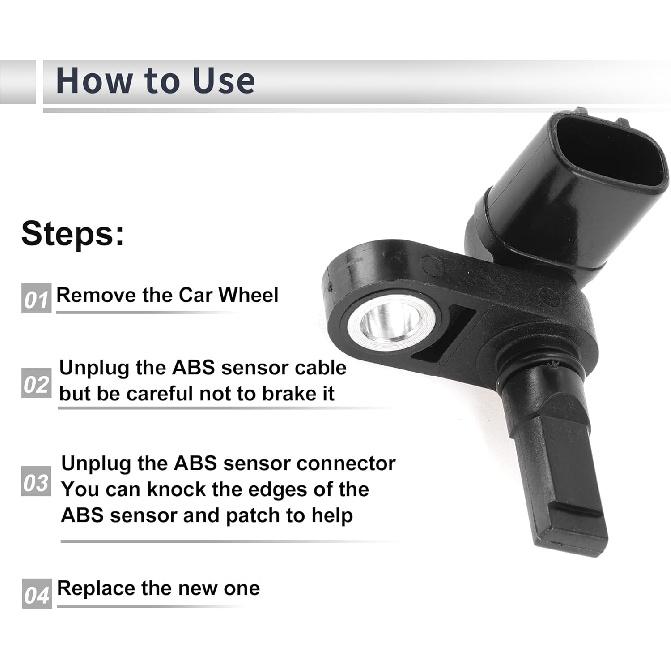 How to Use

Steps:

01 Remove the Car Wheel

02 Unplug the ABS sensor cable but be careful not to brake it

03 Unplug the ABS sensor connector You can knock the edges of the ABS sensor and patch to help

04 Replace the new one