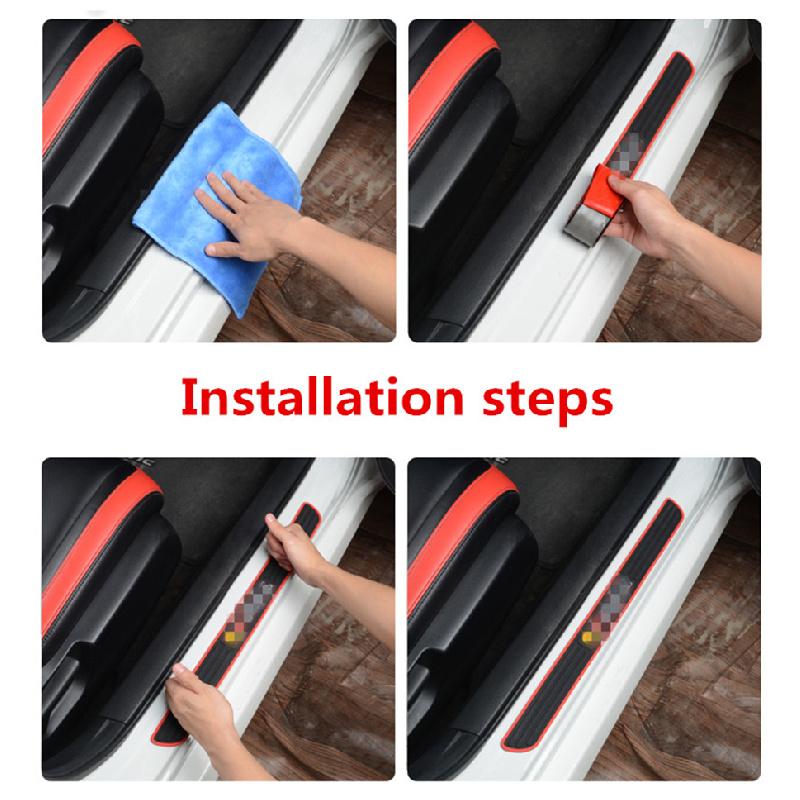 Installation steps