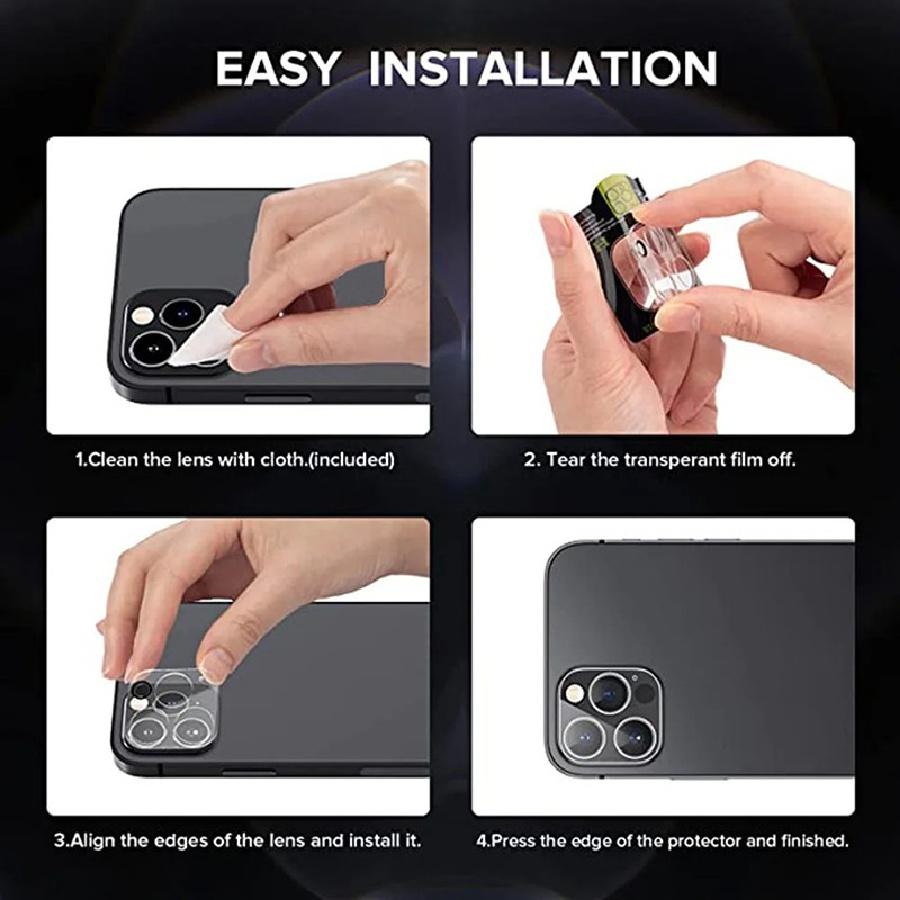 EASY INSTALLATION

1.Clean the lens with cloth.(included)

2. Tear the transperant film off.

3.Align the edges of the lens and install it.

4.Press the edge of the protector and finished.