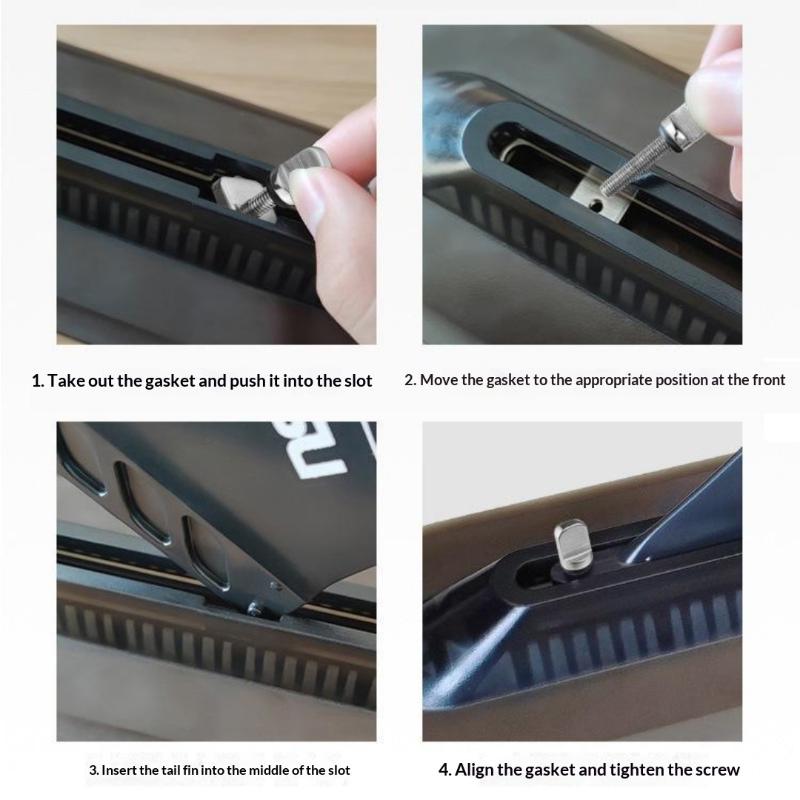 1. Take out the gasket and push it into the slot

2. Move the gasket to the appropriate position at the front

3. Insert the tail fin into the middle of the slot

4. Align the gasket and tighten the screw