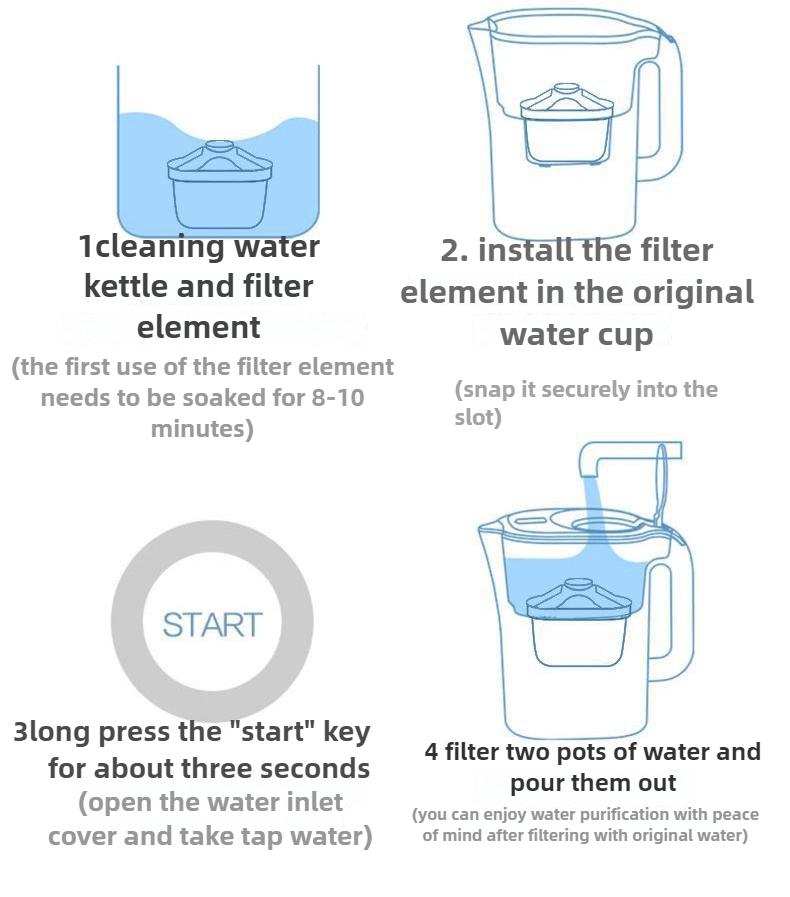 1cleaning water kettle and filter element

(the first use of the filter element needs to be soaked for 8-10 minutes)

2. install the filter element in the original water cup

(snap it securely into the slot)

START

3long press the "start" key for about three seconds

(open the water inlet cover and take tap water)

4 filter two pots of water and pour them out

(you can enjoy water purification with peace of mind after filtering with original water)