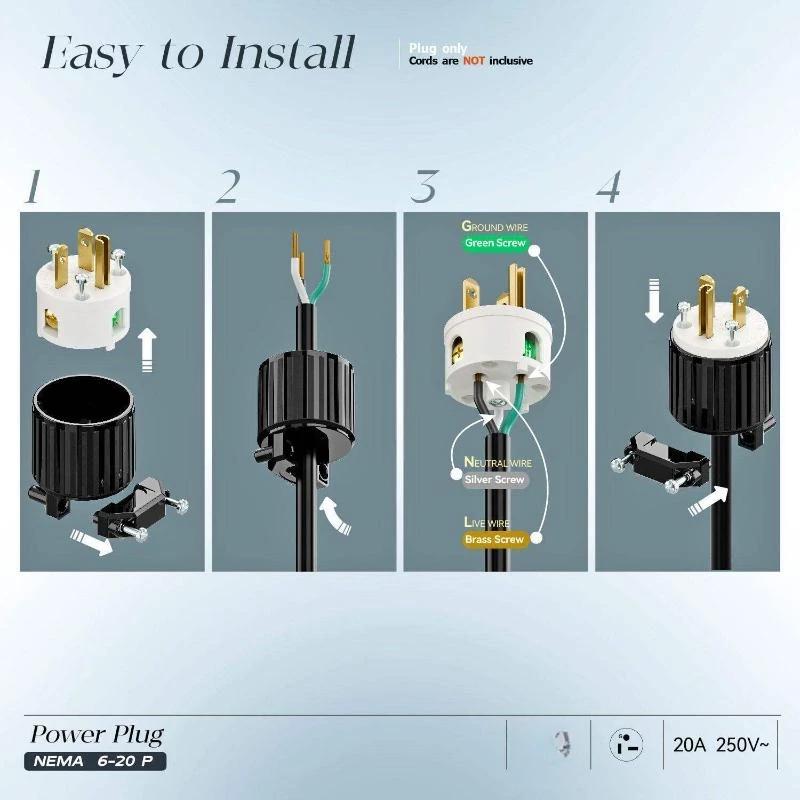 Easy to Install

Plug only
Cords are NOT inclusive

1

2

3

GROUND WIRE
Green Screw

NEUTRAL WIRE
Silver Screw

LIVE WIRE
Brass Screw

4

Power Plug
NEMA 6-20 P

20A 250V~