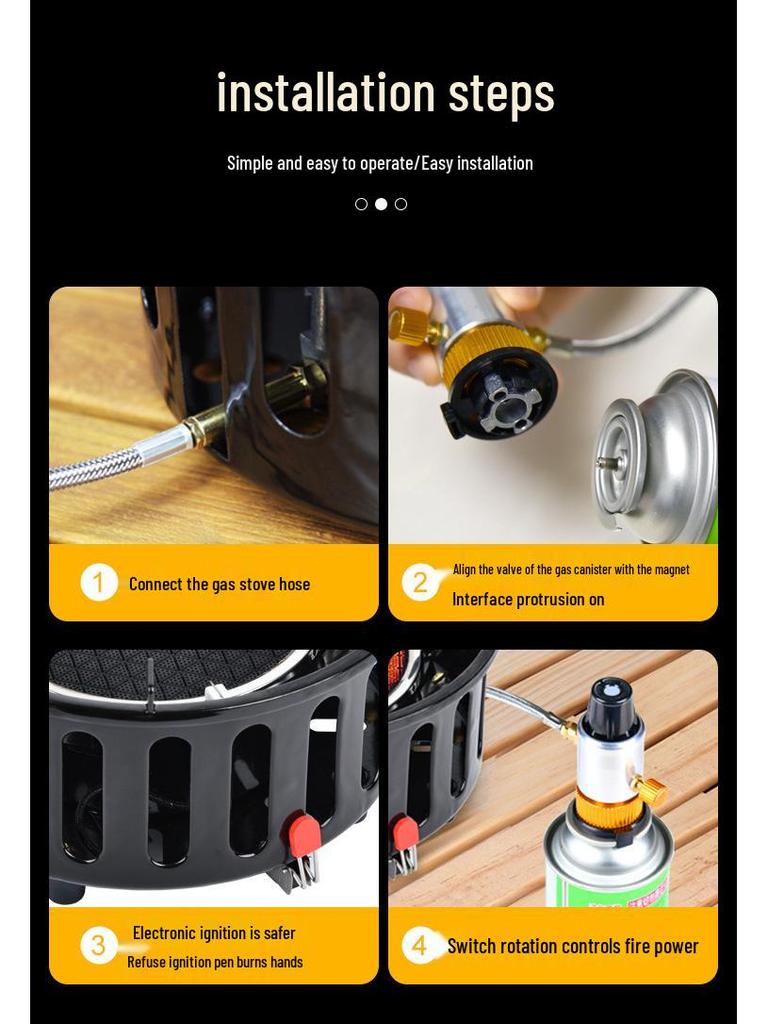 installation steps

Simple and easy to operate/Easy installation

1 Connect the gas stove hose

2 Align the valve of the gas canister with the magnet Interface protrusion on

3 Electronic ignition is safer Refuse ignition pen burns hands

4 Switch rotation controls fire power