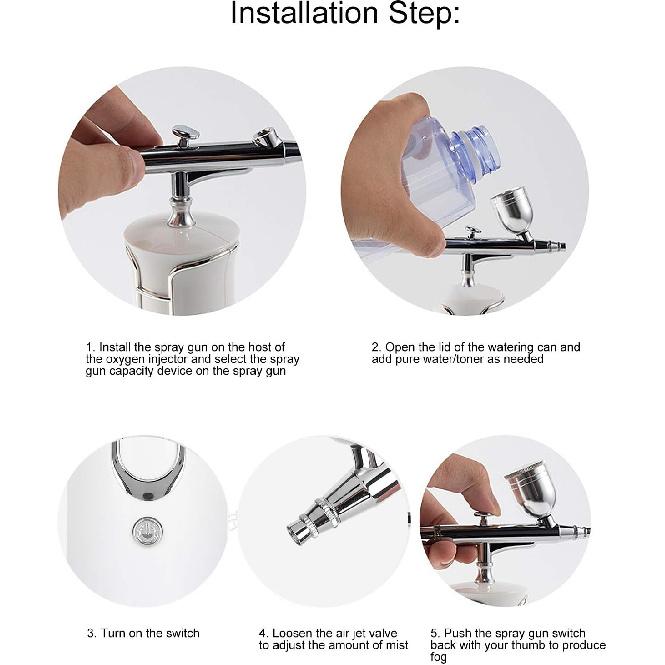 Installation Step:

1. Install the spray gun on the host of the oxygen injector and select the spray gun capacity device on the spray gun

2. Open the lid of the watering can and add pure water/toner as needed

3. Turn on the switch

4. Loosen the air jet valve to adjust the amount of mist

5. Push the spray gun switch back with your thumb to produce fog