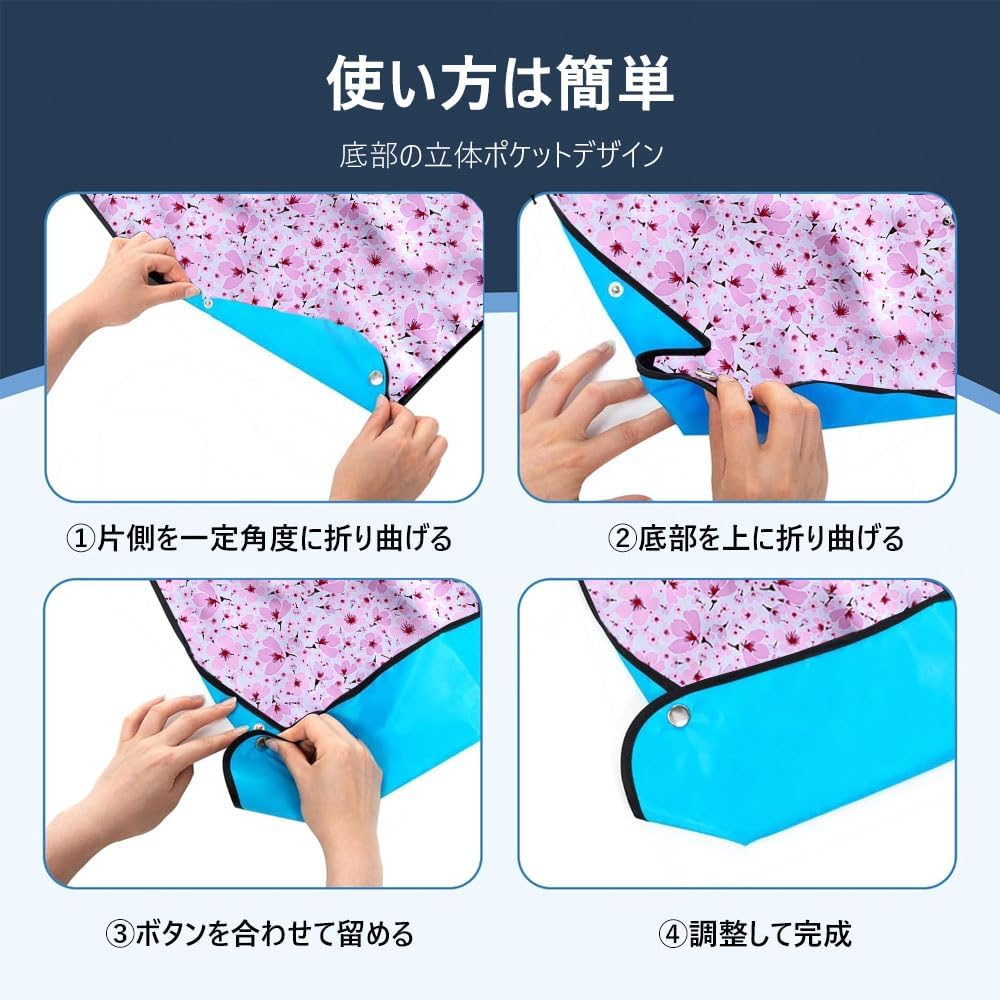 使い方は簡単

底部の立体ポケットデザイン

①片側を一定角度に折り曲げる

②底部を上に折り曲げる

③ボタンを合わせて留める

④調整して完成