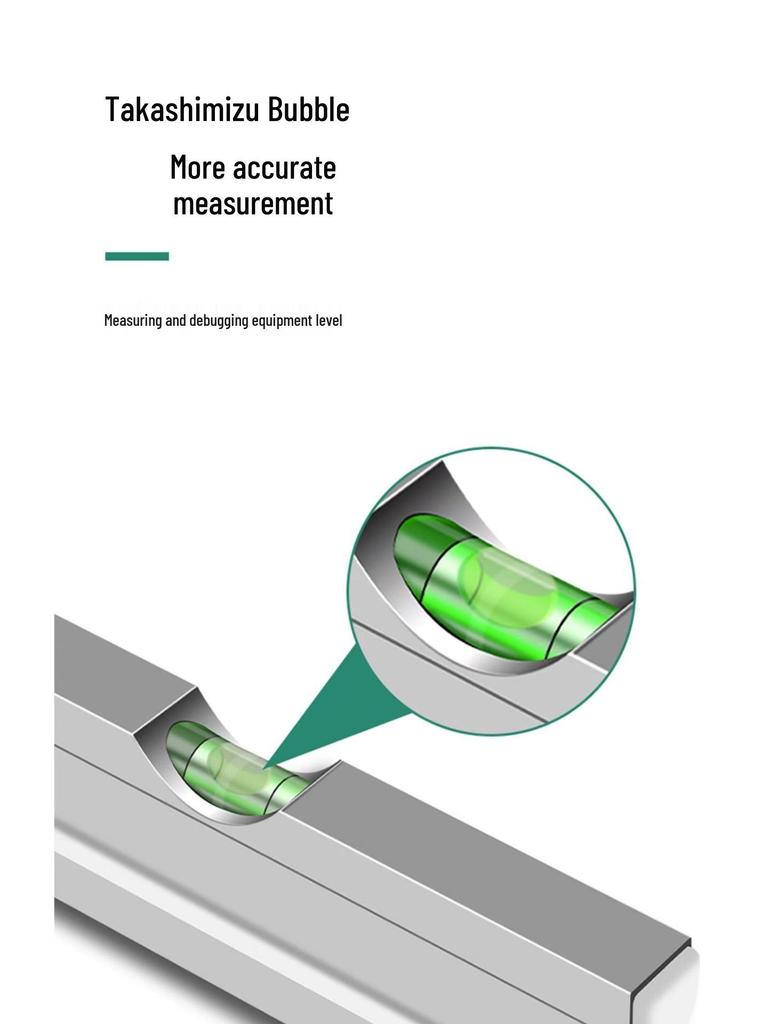 Takashimizu Bubble

More accurate measurement

Measuring and debugging equipment level