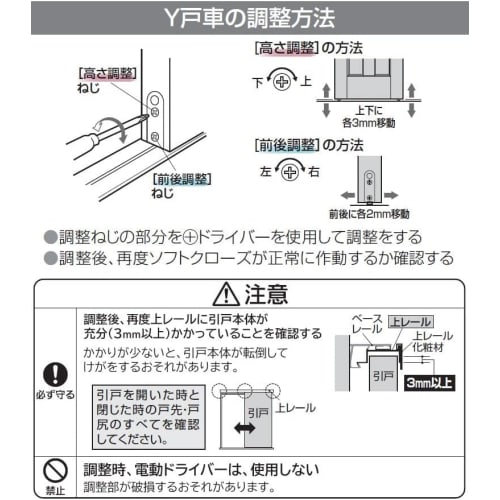 Y戸車の調整方法

[高さ調整]
ねじ

[前後調整]
ねじ

[高さ調整]の方法

下 上

上下に
各3mm移動

[前後調整]の方法

左 右

前後に各2mm移動

●調整ねじの部分を⊕ドライバーを使用して調整をする
●調整後、再度ソフトクローズが正常に作動するか確認する

⚠注意

必ず守る

調整後、再度上レールに引戸本体が充分(3mm以上)かかっていることを確認する
かかりが少ないと、引戸本体が転倒してけがをするおそれがあります。

引戸を開いた時と閉じた時の戸先・戸尻のすべてを確認してください。

引戸
上レール

ベースレール
上レール
上レール化粧材
引戸
3mm以上

禁止

調整時、電動ドライバーは、使用しない
調整部が破損するおそれがあります。