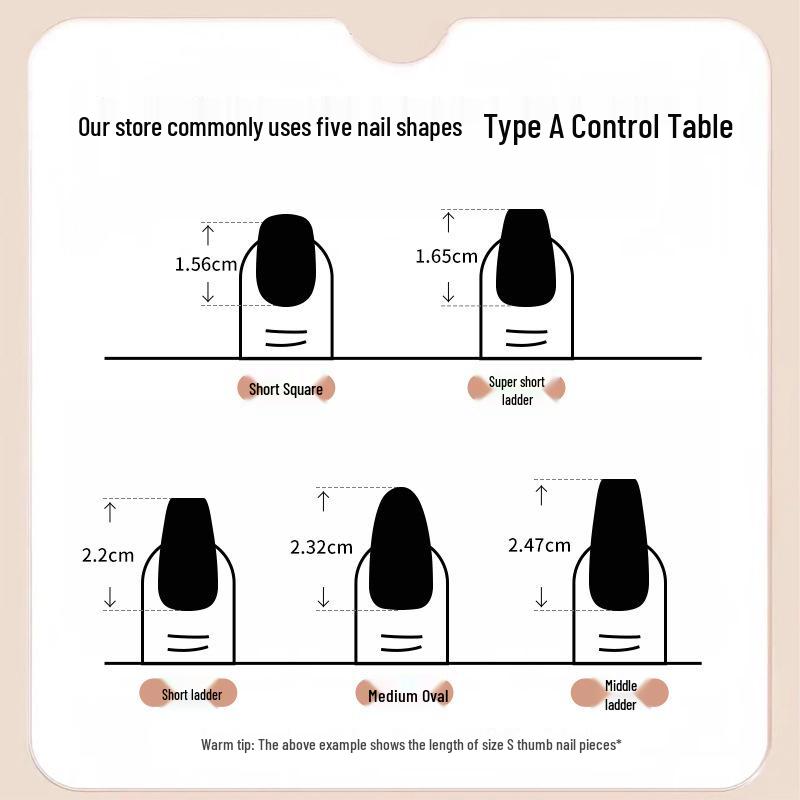 Our store commonly uses five nail shapes Type A Control Table

1.56cm

Short Square

1.65cm

Super short ladder

2.2cm

Short ladder

2.32cm

Medium Oval

2.47cm

Middle ladder

Warm tip: The above example shows the length of size S thumb nail pieces*