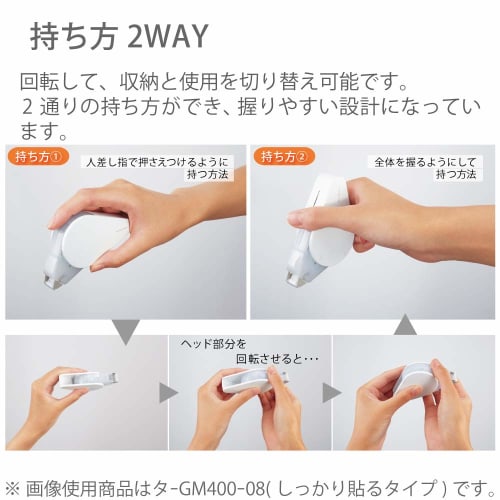 持ち方 2WAY

回転して、収納と使用を切り替え可能です。
2 通りの持ち方ができ、握りやすい設計になっています。

持ち方①

人差し指で押さえつけるように持つ方法

持ち方②

全体を握るようにして持つ方法

ヘッド部分を回転させると・・・

※ 画像使用商品はタ-GM400-08( しっかり貼るタイプ ) です。