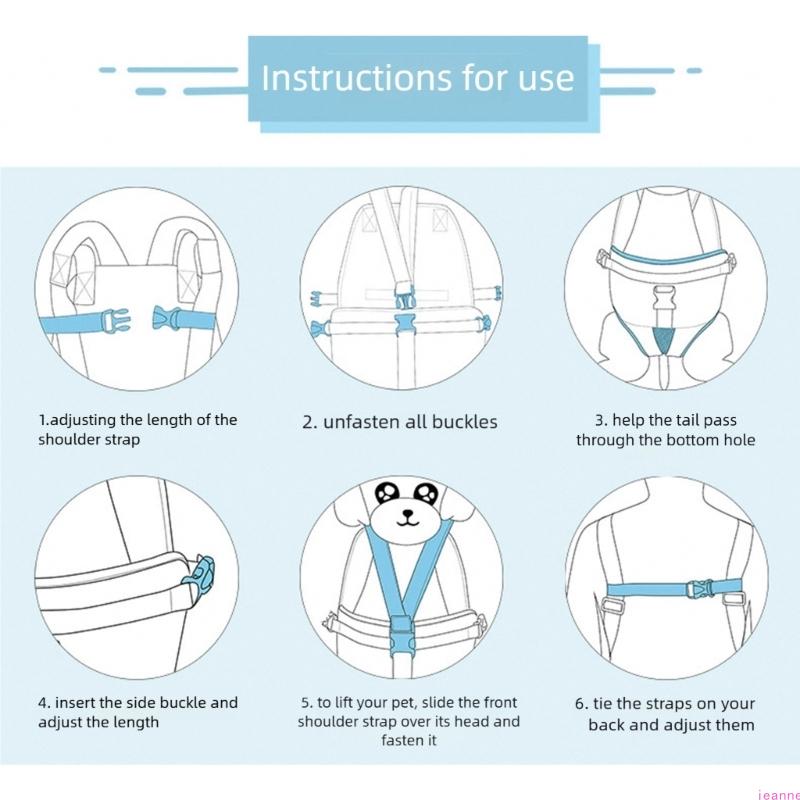 Instructions for use

1.adjusting the length of the shoulder strap

2. unfasten all buckles

3. help the tail pass through the bottom hole

4. insert the side buckle and adjust the length

5. to lift your pet, slide the front shoulder strap over its head and fasten it

6. tie the straps on your back and adjust them

ieanne