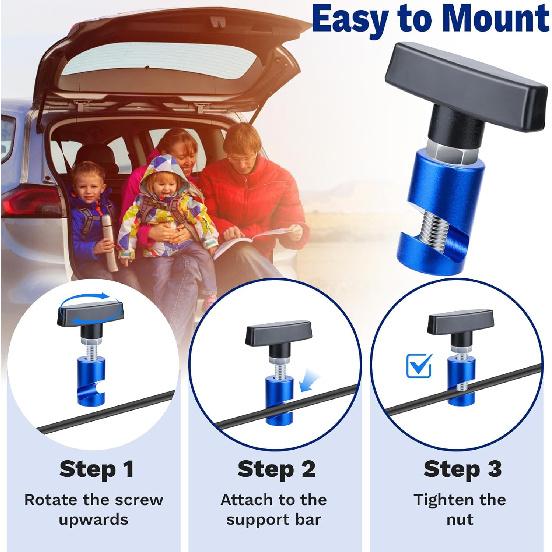 Easy to Mount

Step 1
Rotate the screw upwards

Step 2
Attach to the support bar

Step 3
Tighten the nut