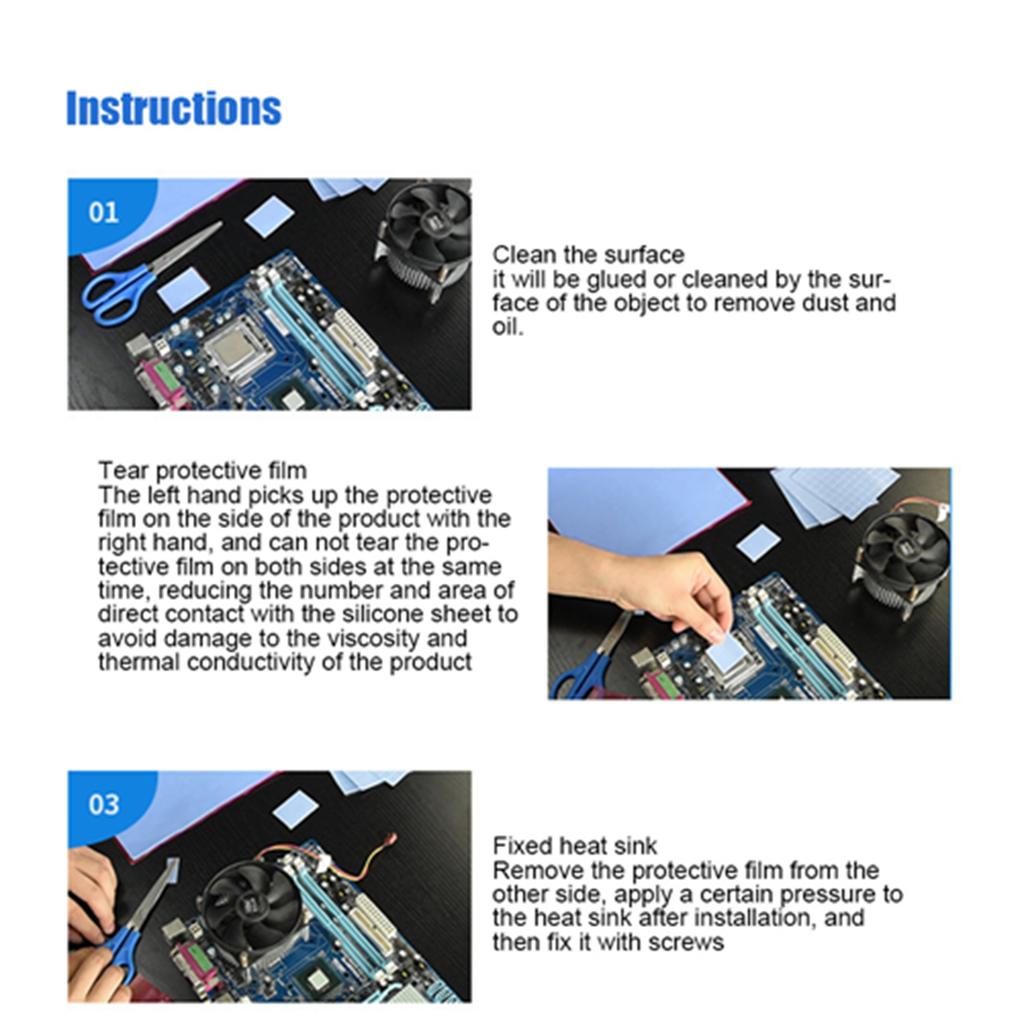 Instructions

01

Clean the surface
it will be glued or cleaned by the surface of the object to remove dust and oil.

Tear protective film
The left hand picks up the protective film on the side of the product with the right hand, and can not tear the protective film on both sides at the same time, reducing the number and area of direct contact with the silicone sheet to avoid damage to the viscosity and thermal conductivity of the product

03

Fixed heat sink
Remove the protective film from the other side, apply a certain pressure to the heat sink after installation, and then fix it with screws