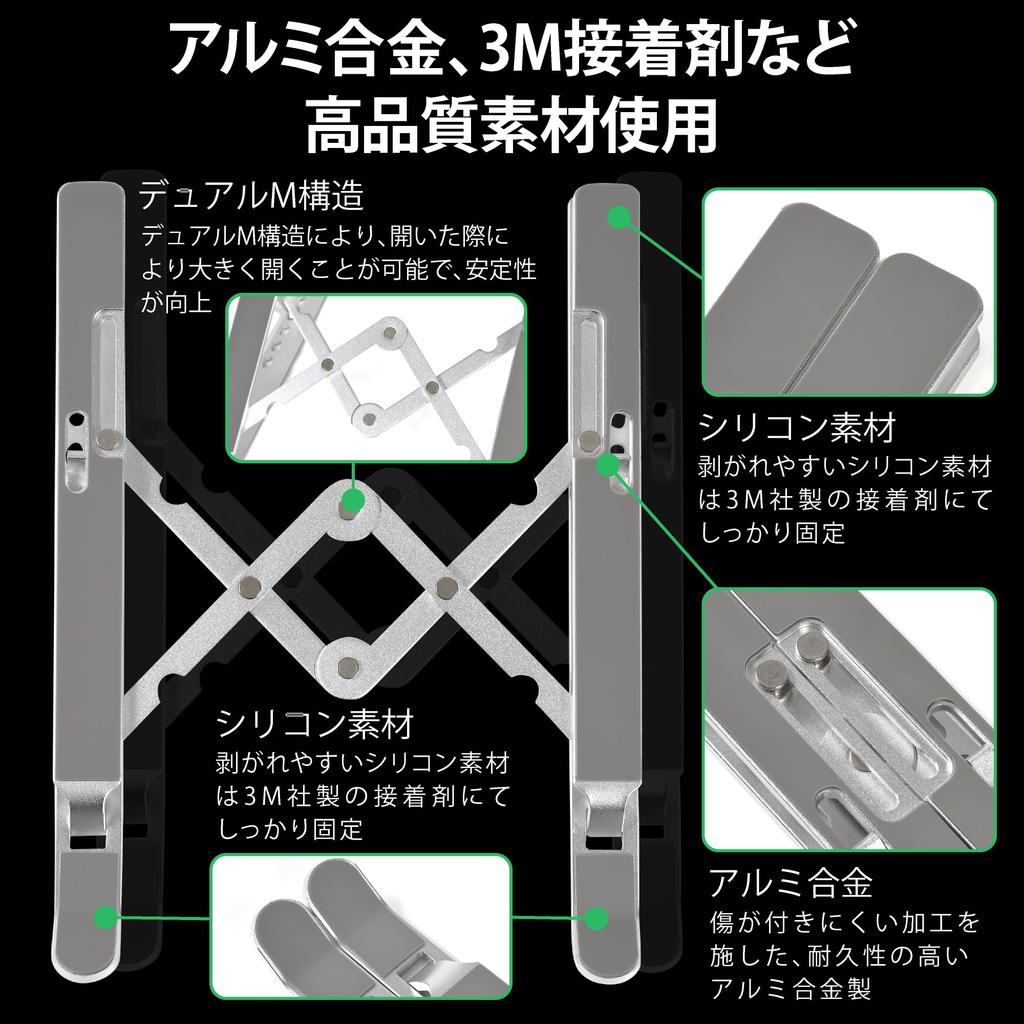 アルミ合金、3M接着剤など
高品質素材使用

デュアルM構造
デュアルM構造により、開いた際により大きく開くことが可能で、安定性が向上

シリコン素材
剥がれやすいシリコン素材は3M社製の接着剤にてしっかり固定

シリコン素材
剥がれやすいシリコン素材は3M社製の接着剤にてしっかり固定

アルミ合金
傷が付きにくい加工を施した、耐久性の高いアルミ合金製