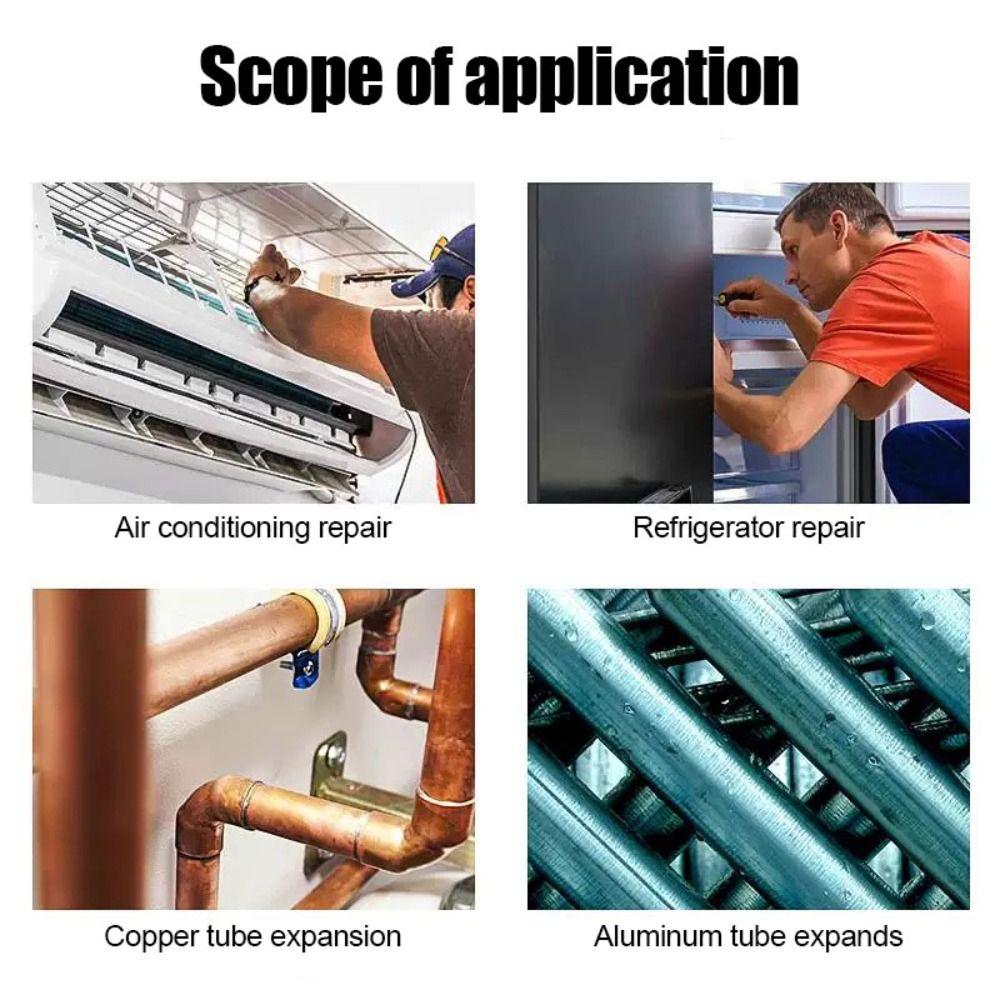 Scope of application

Air conditioning repair

Refrigerator repair

Copper tube expansion

Aluminum tube expands