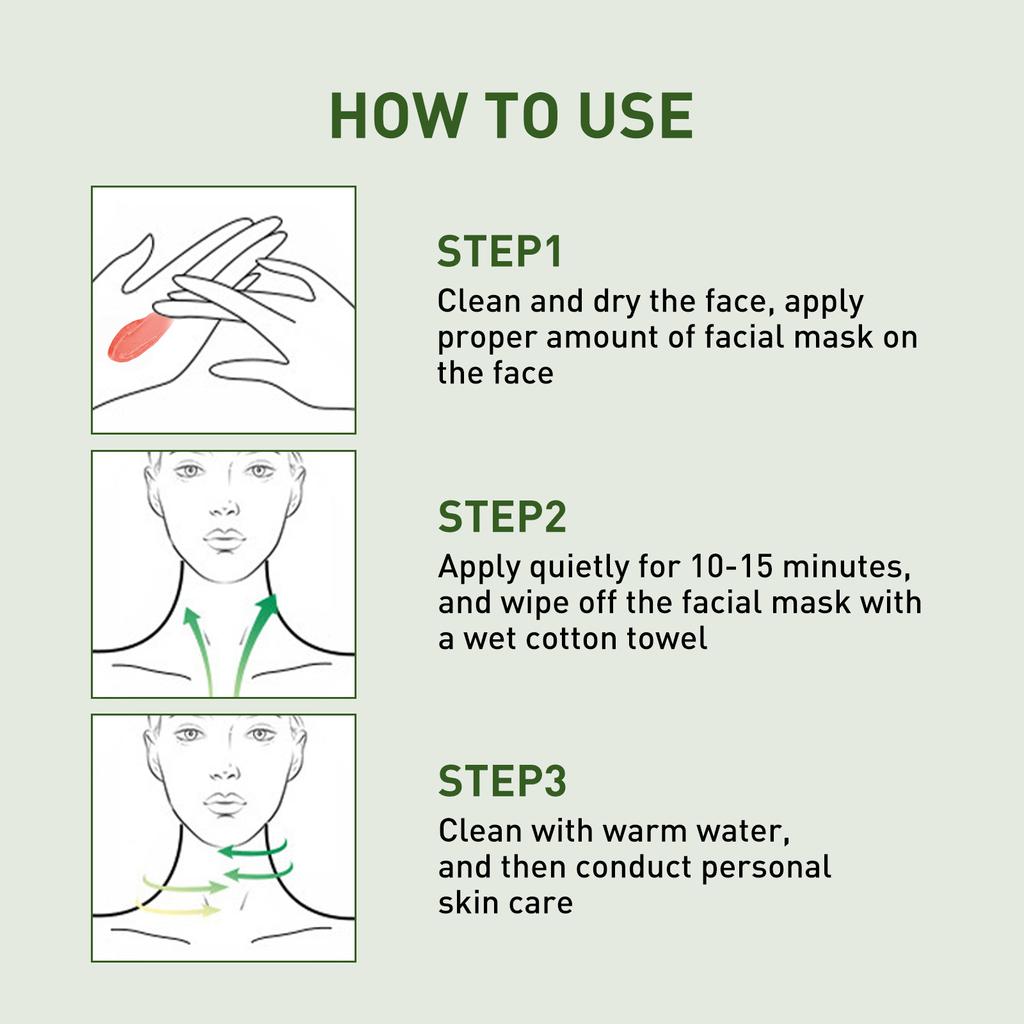 HOW TO USE

STEP1
Clean and dry the face, apply proper amount of facial mask on the face

STEP2
Apply quietly for 10-15 minutes, and wipe off the facial mask with a wet cotton towel

STEP3
Clean with warm water, and then conduct personal skin care