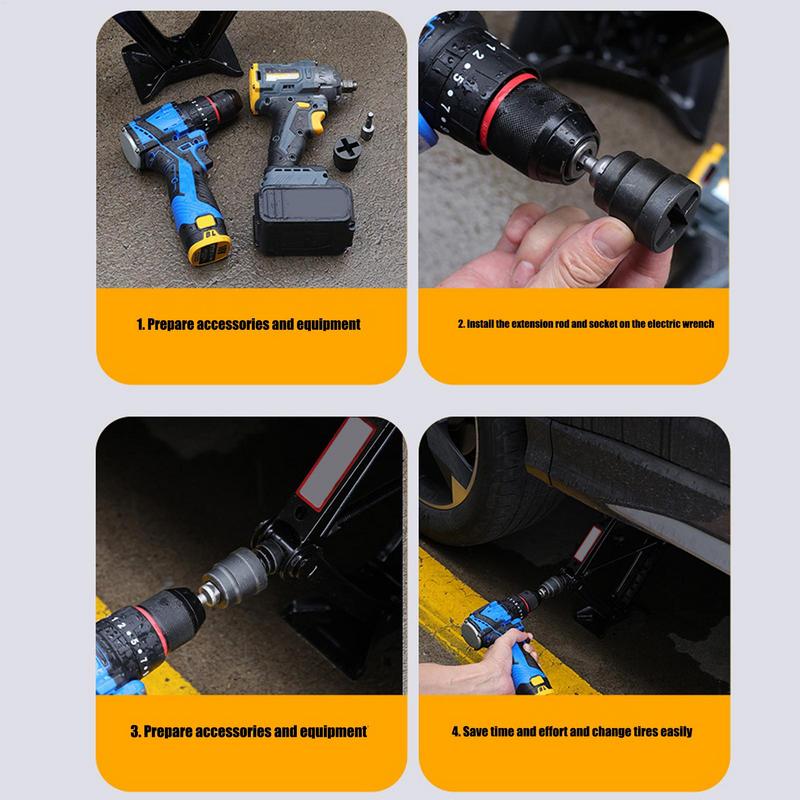 1. Prepare accessories and equipment

2. Install the extension rod and socket on the electric wrench

3. Prepare accessories and equipment

4. Save time and effort and change tires easily