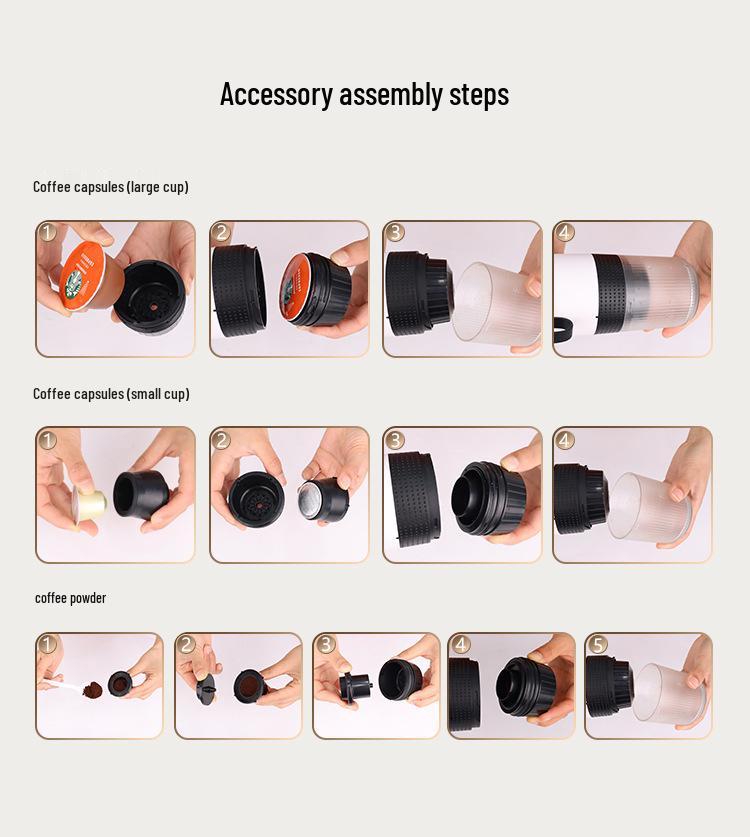 Accessory assembly steps

Coffee capsules (large cup)

1 2 3 4

Coffee capsules (small cup)

1 2 3 4

coffee powder

1 2 3 4 5