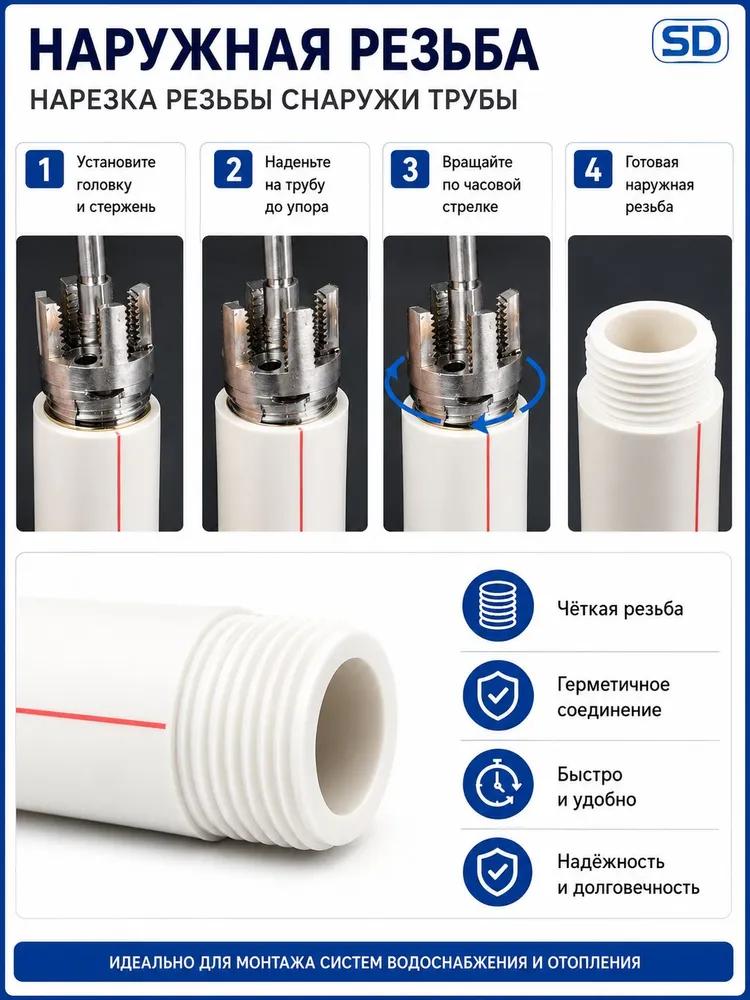 НАРУЖНАЯ РЕЗЬБА

SD

НАРЕЗКА РЕЗЬБЫ СНАРУЖИ ТРУБЫ

1 Установите головку и стержень

2 Наденьте на трубу до упора

3 Вращайте по часовой стрелке

4 Готовая наружная резьба

Чёткая резьба

Герметичное соединение

Быстро и удобно

Надёжность и долговечность

ИДЕАЛЬНО ДЛЯ МОНТАЖА СИСТЕМ ВОДОСНАБЖЕНИЯ И ОТОПЛЕНИЯ