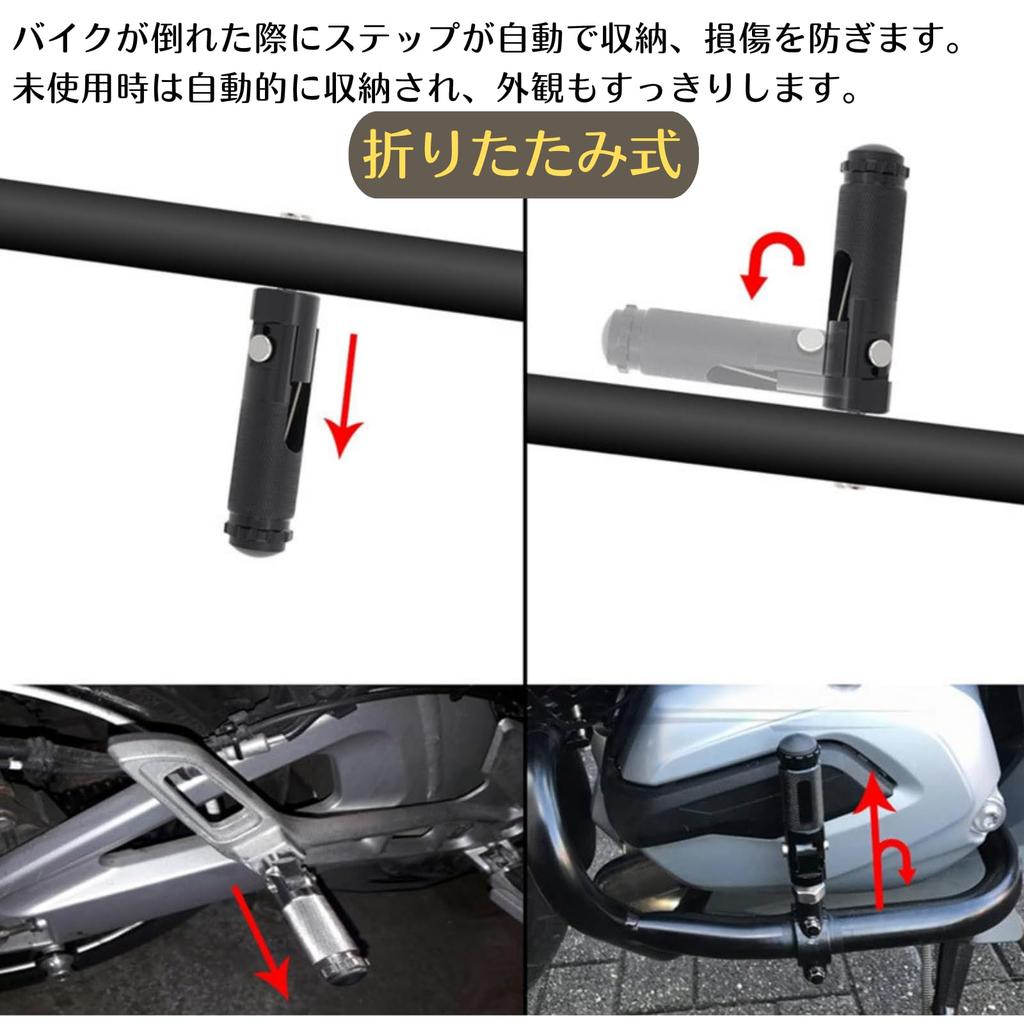 バイクが倒れた際にステップが自動で収納、損傷を防ぎます。
未使用時は自動的に収納され、外観もすっきりします。

折りたたみ式