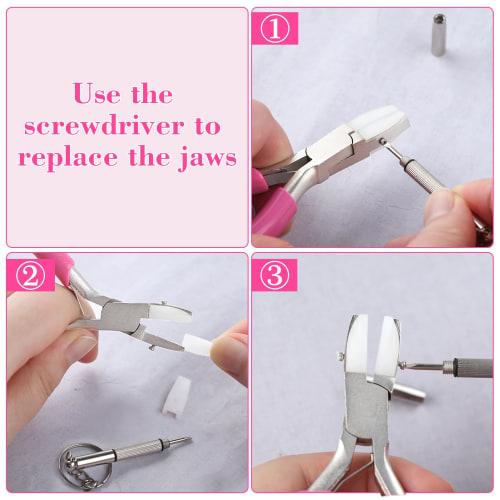 Use the screwdriver to replace the jaws

①

②

③