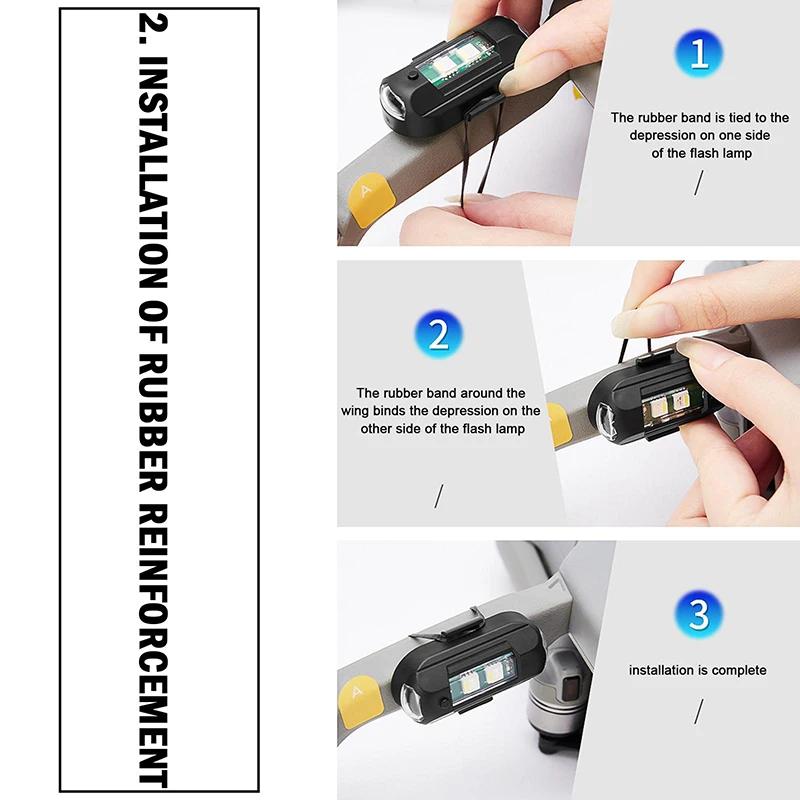 2. INSTALLATION OF RUBBER REINFORCEMENT

A

1

The rubber band is tied to the depression on one side of the flash lamp

/

2

The rubber band around the wing binds the depression on the other side of the flash lamp

/

A

3

installation is complete

/