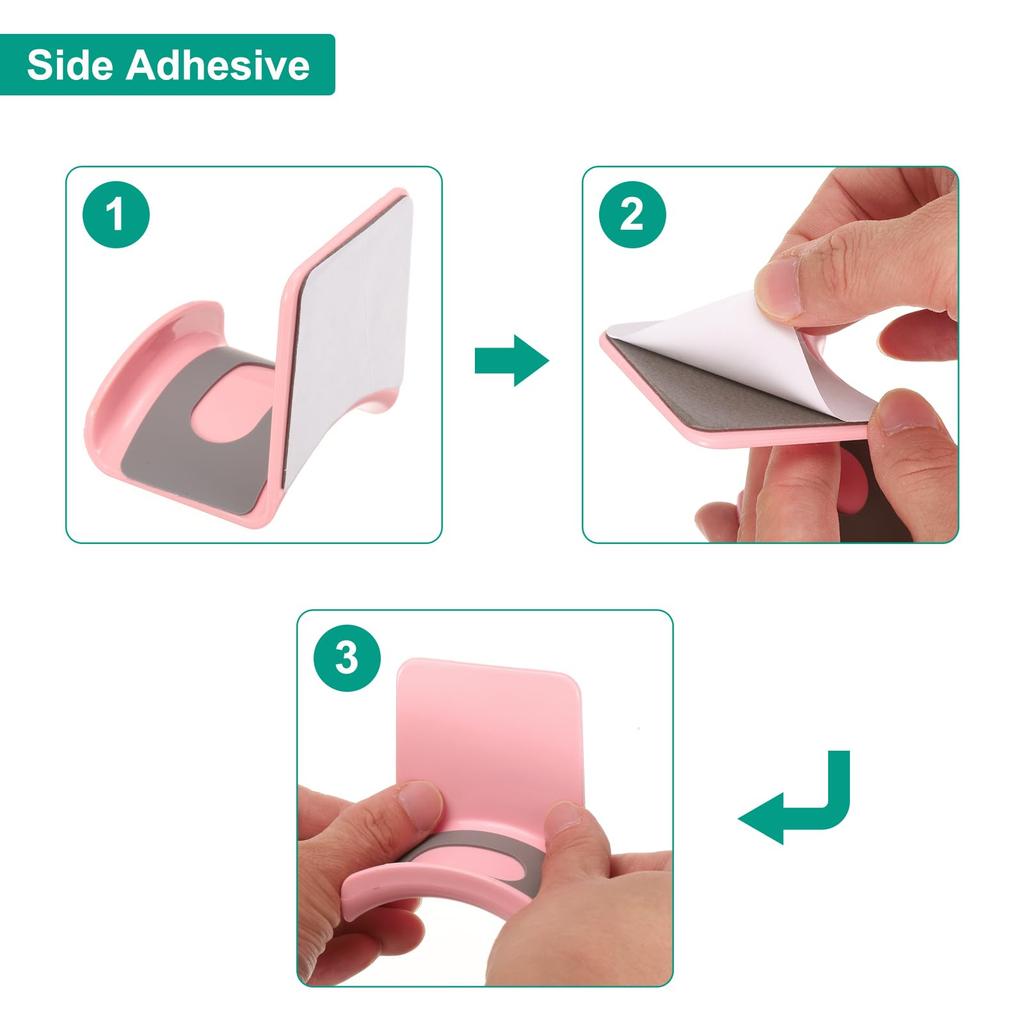 Side Adhesive

1

2

3