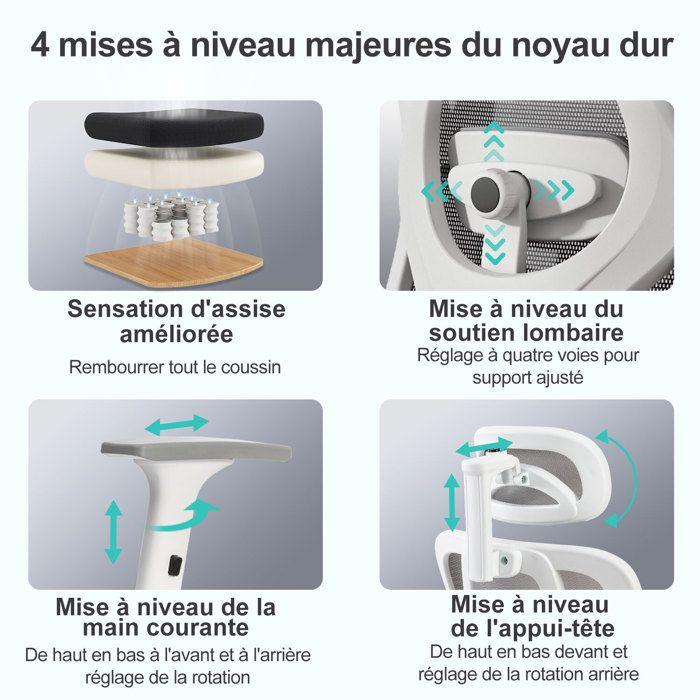 4 mises à niveau majeures du noyau dur

Sensation d'assise améliorée

Rembourrer tout le coussin

Mise à niveau du soutien lombaire

Réglage à quatre voies pour support ajusté

Mise à niveau de la main courante

De haut en bas à l'avant et à l'arrière réglage de la rotation

Mise à niveau de l'appui-tête

De haut en bas devant et réglage de la rotation arrière