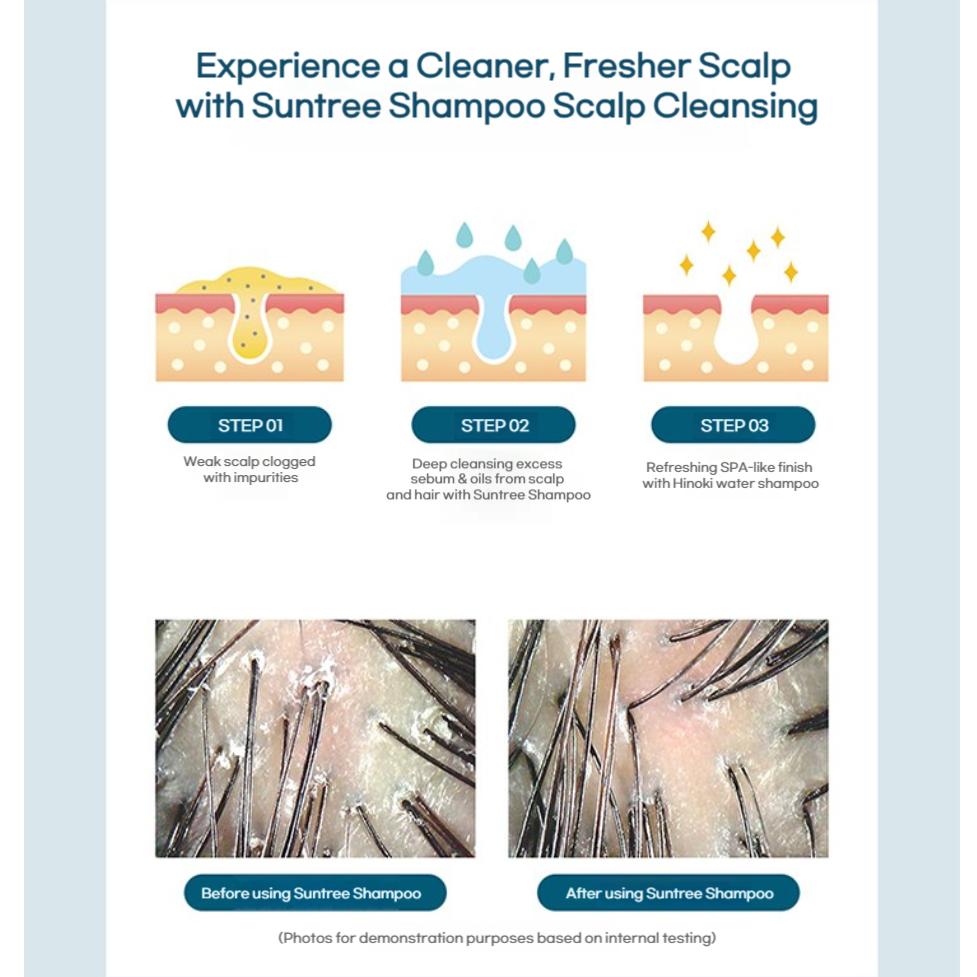 Experience a Cleaner, Fresher Scalp with Suntree Shampoo Scalp Cleansing

STEP 01

Weak scalp clogged with impurities

STEP 02

Deep cleansing excess sebum & oils from scalp and hair with Suntree Shampoo

STEP 03

Refreshing SPA-like finish with Hinoki water shampoo

Before using Suntree Shampoo

After using Suntree Shampoo

(Photos for demonstration purposes based on internal testing)