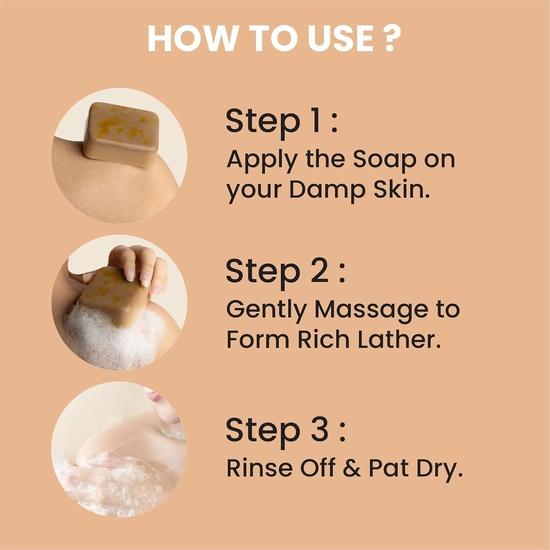 HOW TO USE ?

Step 1 :
Apply the Soap on your Damp Skin.

Step 2 :
Gently Massage to Form Rich Lather.

Step 3 :
Rinse Off & Pat Dry.