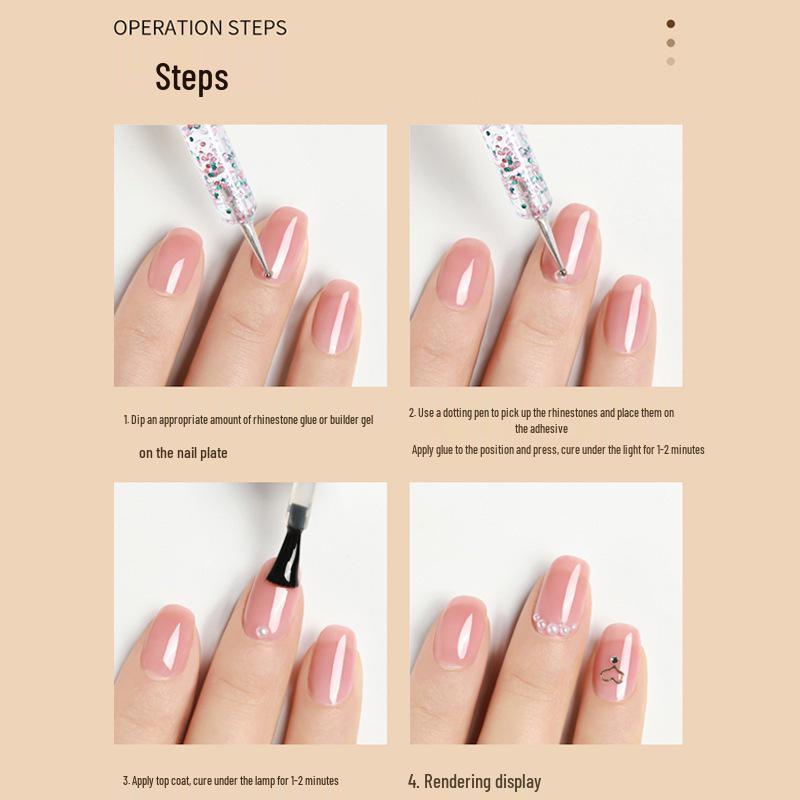 OPERATION STEPS

Steps

1. Dip an appropriate amount of rhinestone glue or builder gel

on the nail plate

2. Use a dotting pen to pick up the rhinestones and place them on the adhesive

Apply glue to the position and press, cure under the light for 1-2 minutes

3. Apply top coat, cure under the lamp for 1-2 minutes

4. Rendering display