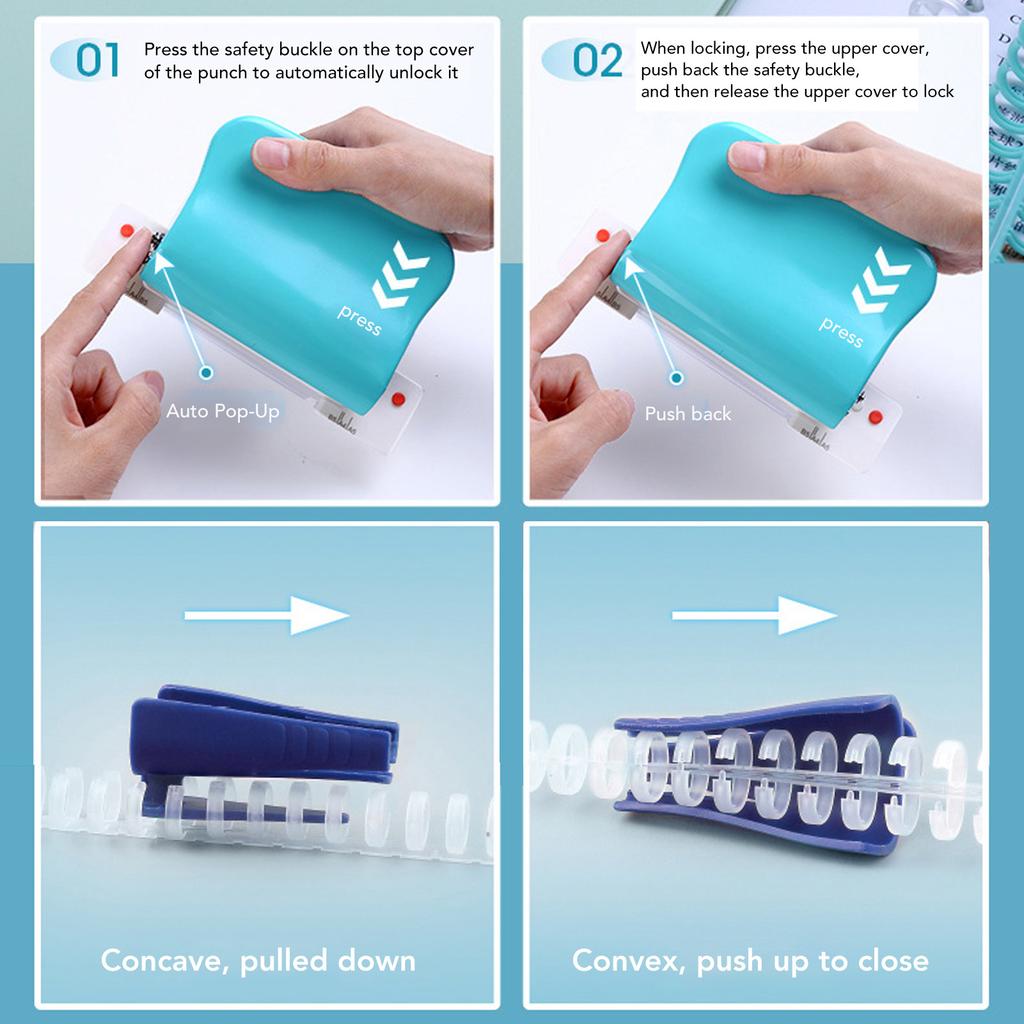 01 Press the safety buckle on the top cover of the punch to automatically unlock it

press

Auto Pop-Up

02 When locking, press the upper cover, push back the safety buckle, and then release the upper cover to lock

press

Push back

Concave, pulled down

Convex, push up to close