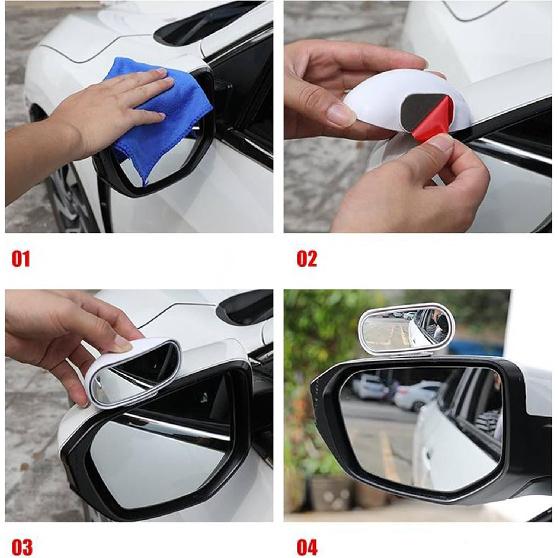 01

02

03

04