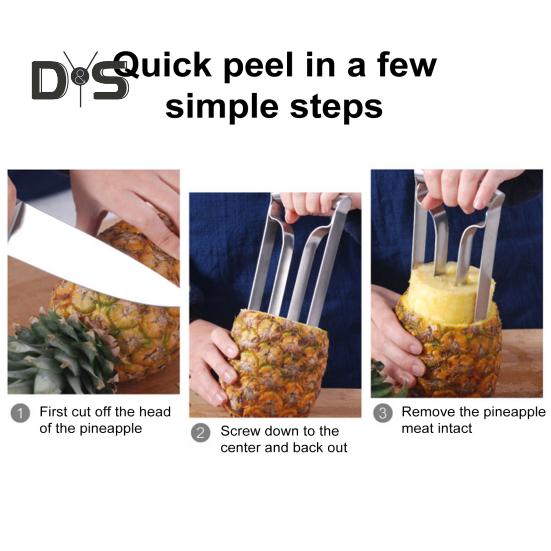 D&S

Quick peel in a few simple steps

1 First cut off the head of the pineapple

2 Screw down to the center and back out

3 Remove the pineapple meat intact