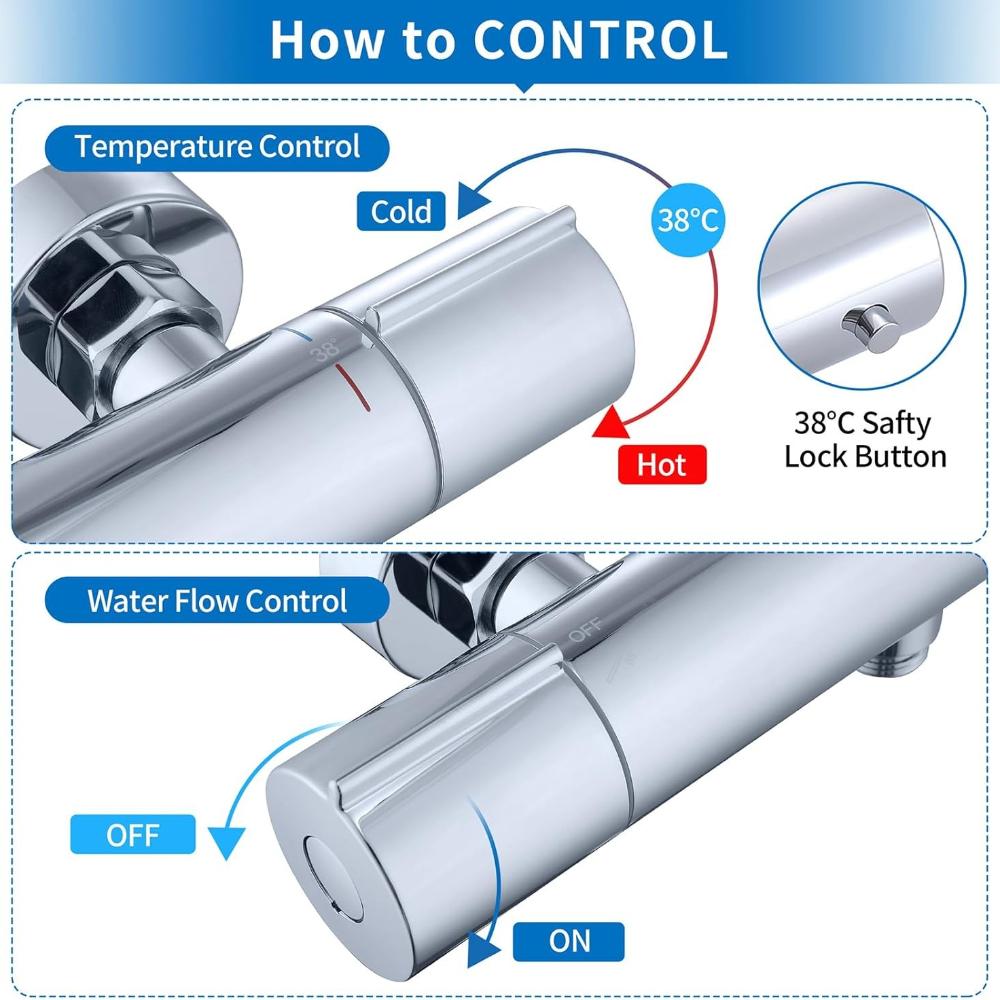 How to CONTROL

Temperature Control

Cold

38°C

38°

Hot

38°C Safty Lock Button

Water Flow Control

OFF

OFF

ON