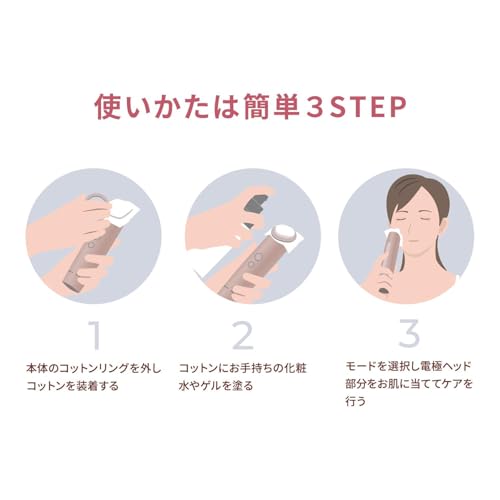 使いかたは簡単３STEP

1

本体のコットンリングを外しコットンを装着する

2

コットンにお手持ちの化粧水やゲルを塗る

3

モードを選択し電極ヘッド部分をお肌に当ててケアを行う