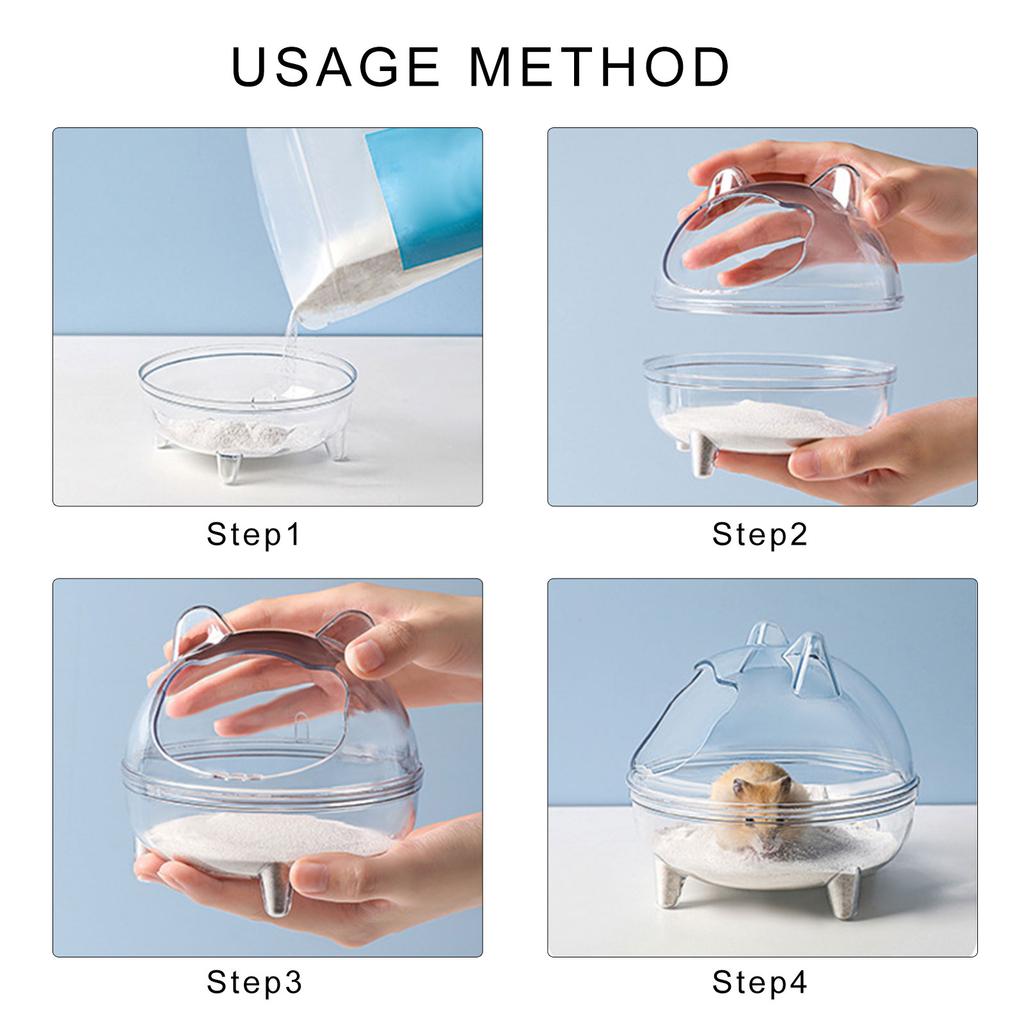 USAGE METHOD

Step1

Step2

Step3

Step4