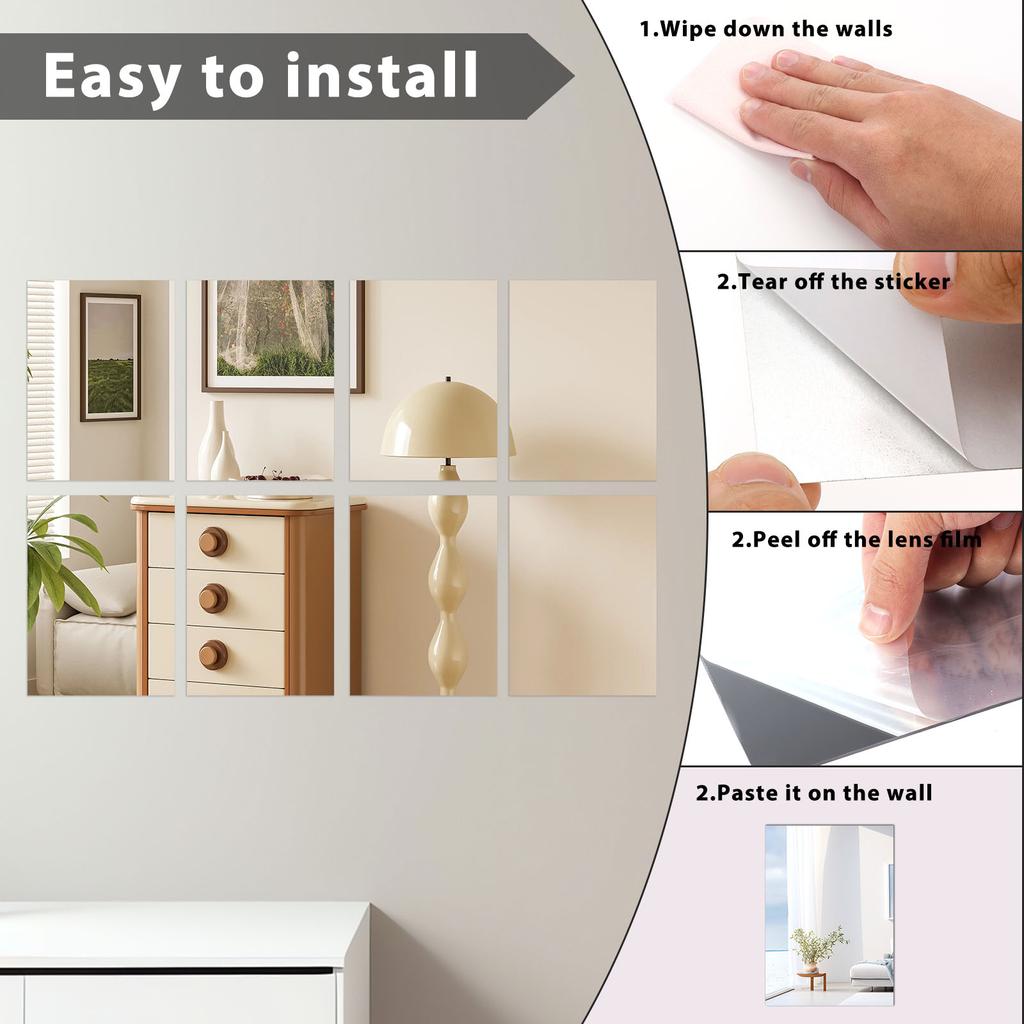 Easy to install

1.Wipe down the walls

2.Tear off the sticker

2.Peel off the lens film

2.Paste it on the wall